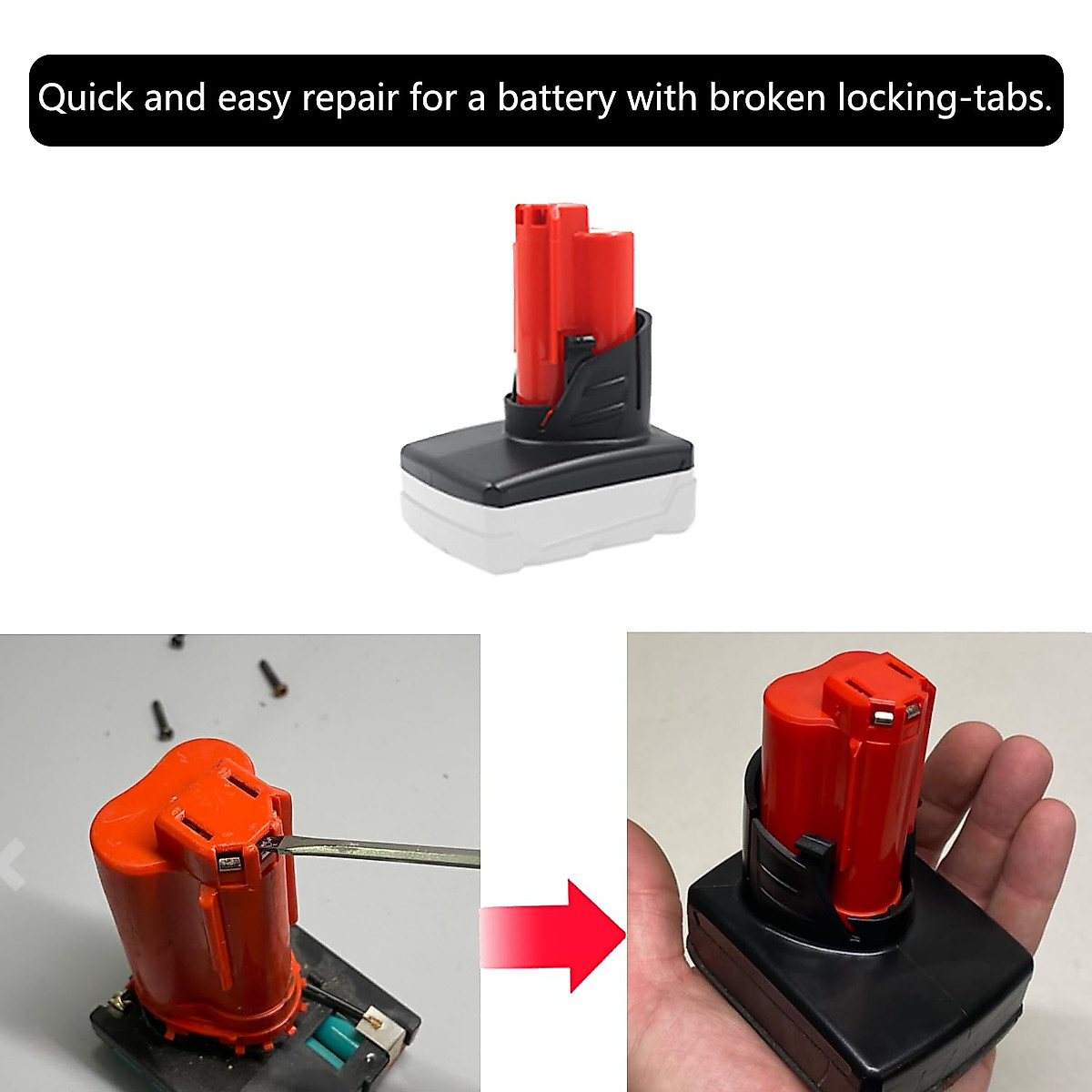 Quick and easy repair for a battery with broken locking-tabs.