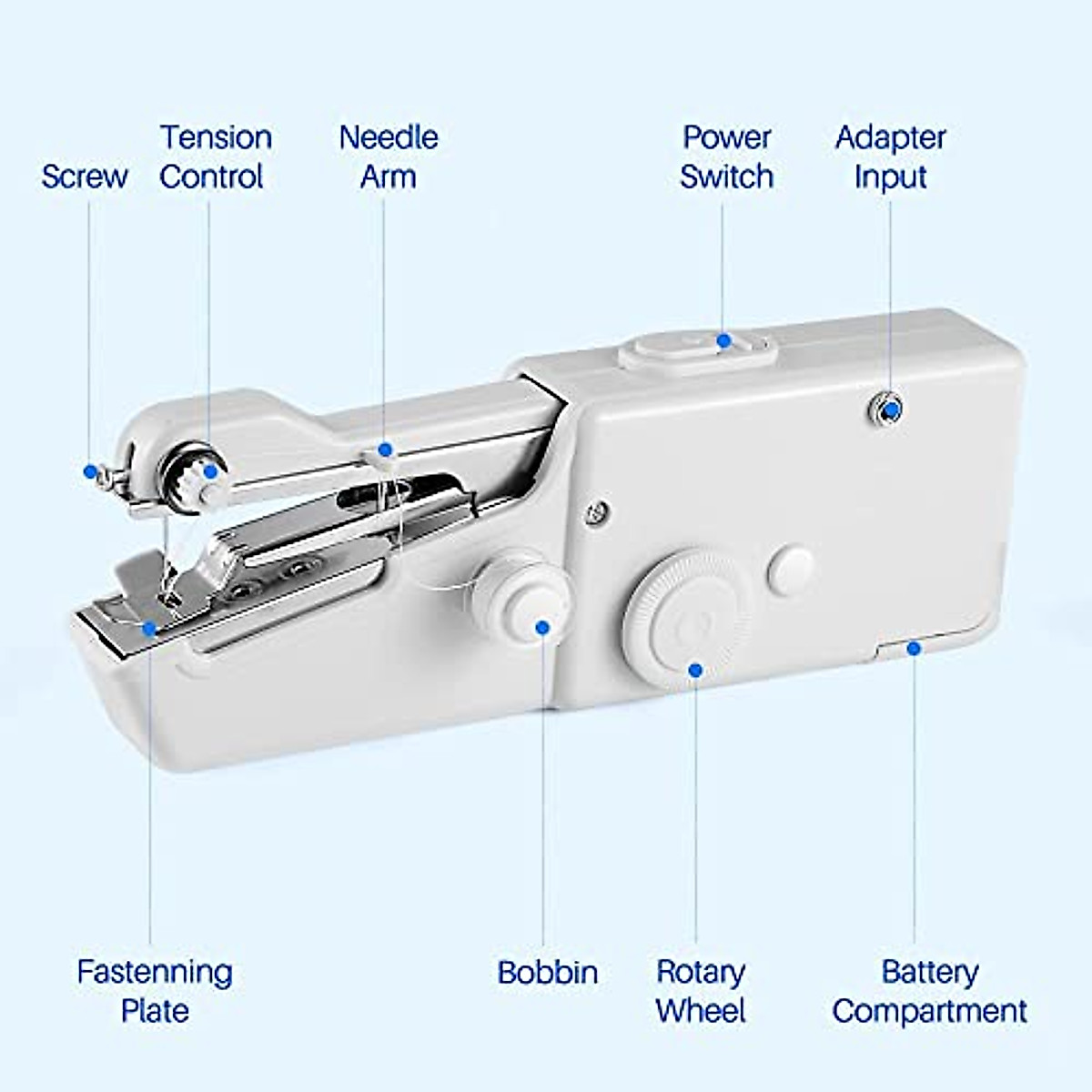 Screw

Tension Control

Needle Arm

Power Switch

Adapter Input

Fastenning Plate

Bobbin

Rotary Wheel

Battery Compartment