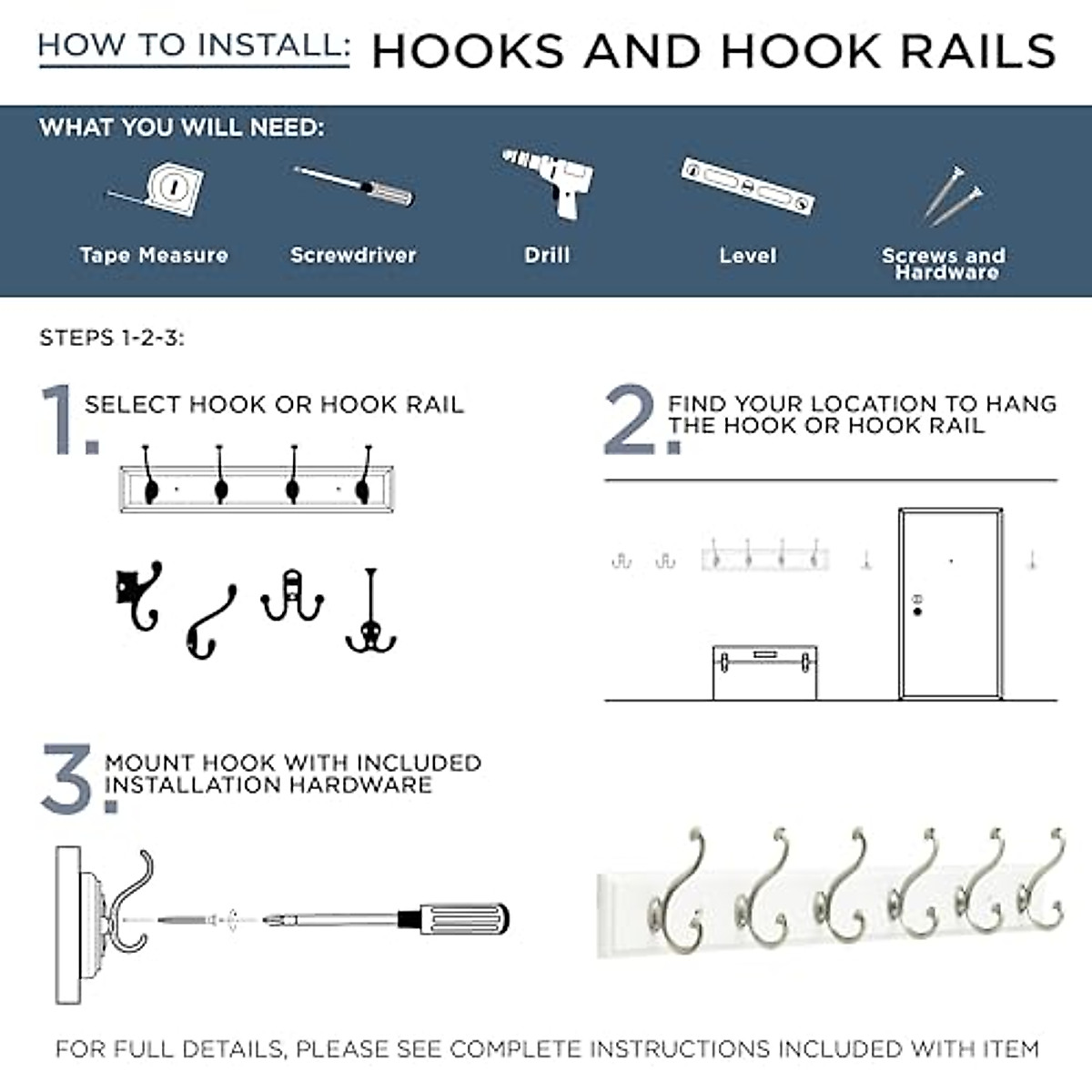 HOW TO INSTALL: HOOKS AND HOOK RAILS

WHAT YOU WILL NEED:

Tape Measure

Screwdriver

Drill

Level

Screws and Hardware

STEPS 1-2-3:

1. SELECT HOOK OR HOOK RAIL

2. FIND YOUR LOCATION TO HANG THE HOOK OR HOOK RAIL

3. MOUNT HOOK WITH INCLUDED INSTALLATION HARDWARE

FOR FULL DETAILS, PLEASE SEE COMPLETE INSTRUCTIONS INCLUDED WITH ITEM