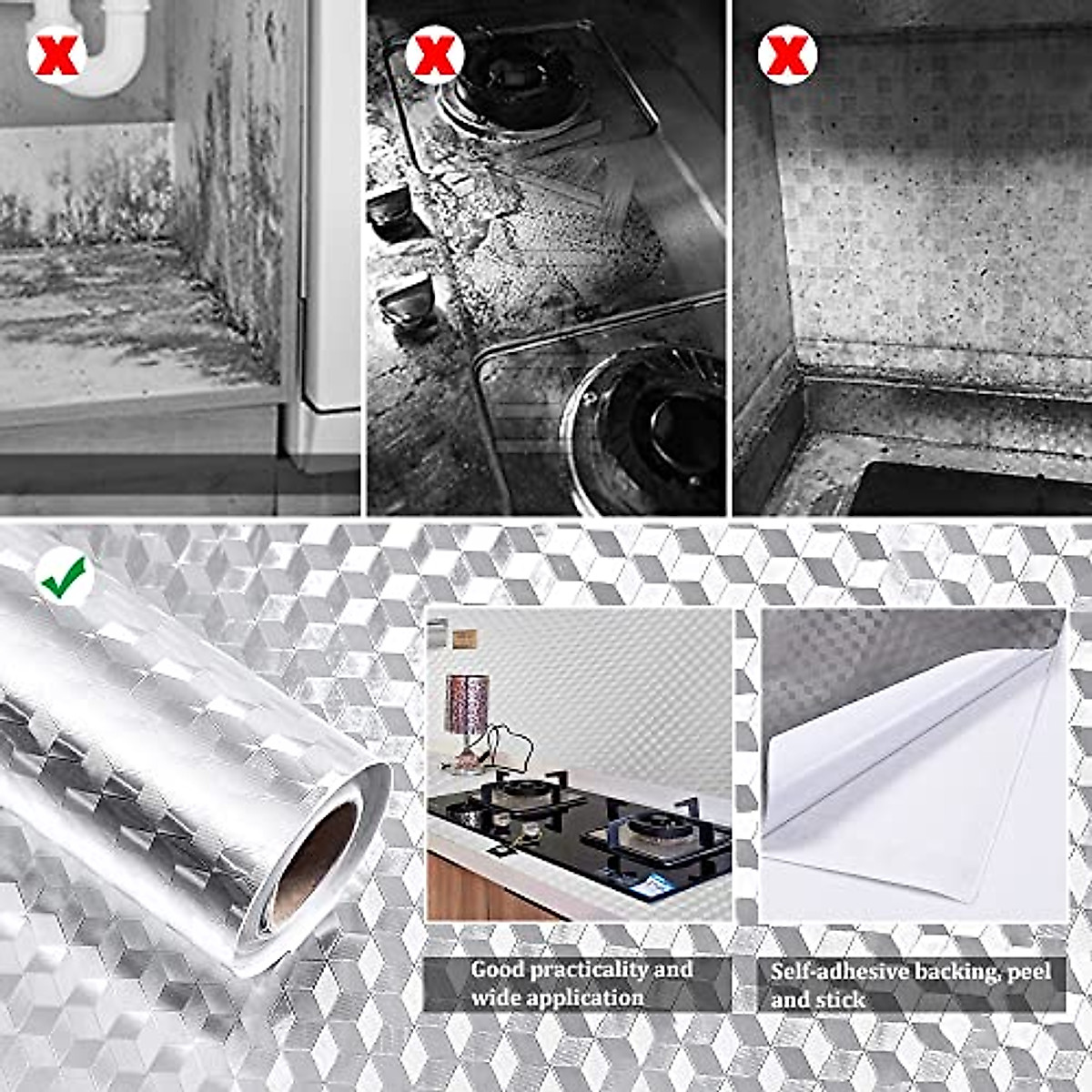 Good practicality and wide application

Self-adhesive backing, peel and stick