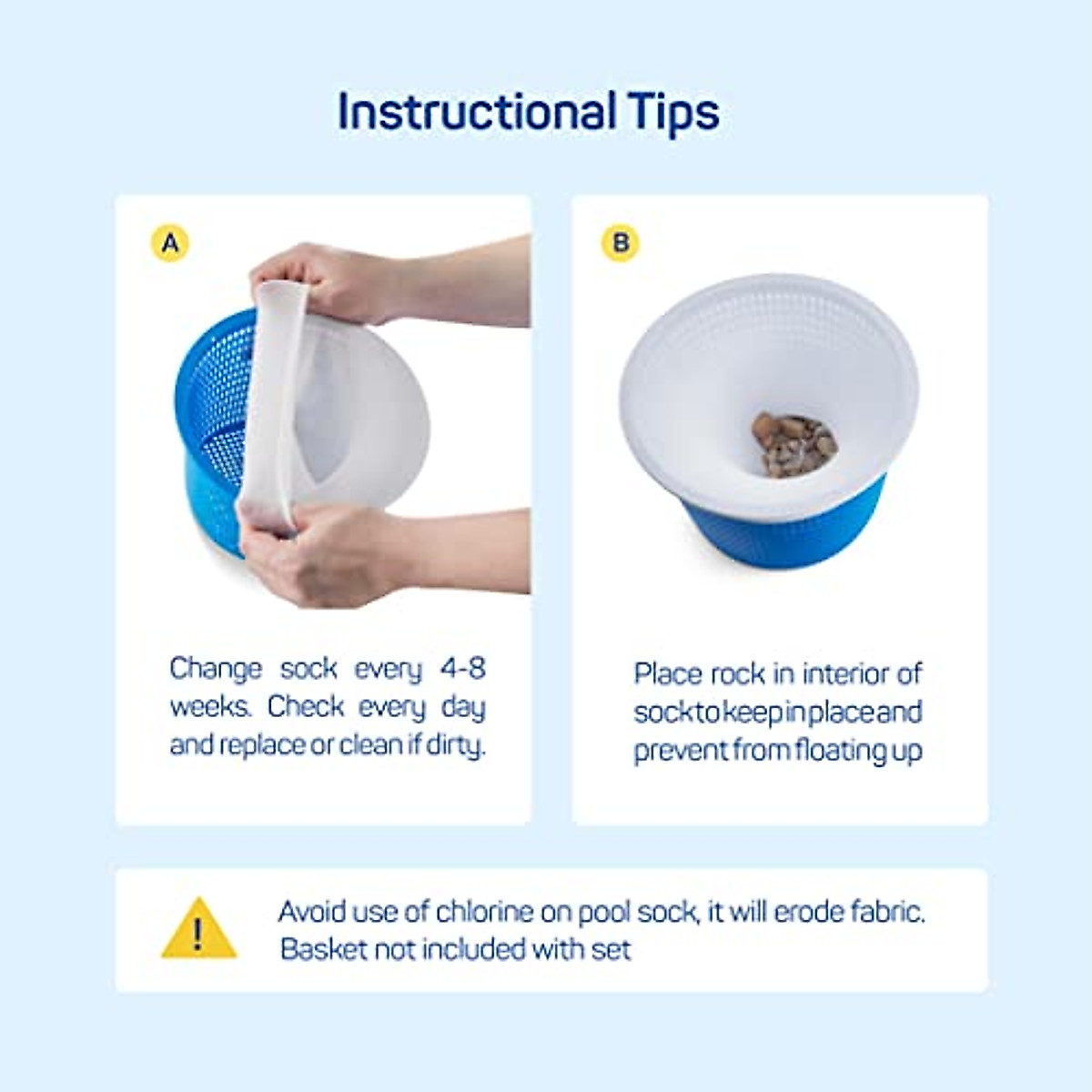 Instructional Tips

A

Change sock every 4-8 weeks. Check every day and replace or clean if dirty.

B

Place rock in interior of sock to keep in place and prevent from floating up

!

Avoid use of chlorine on pool sock, it will erode fabric. Basket not included with set