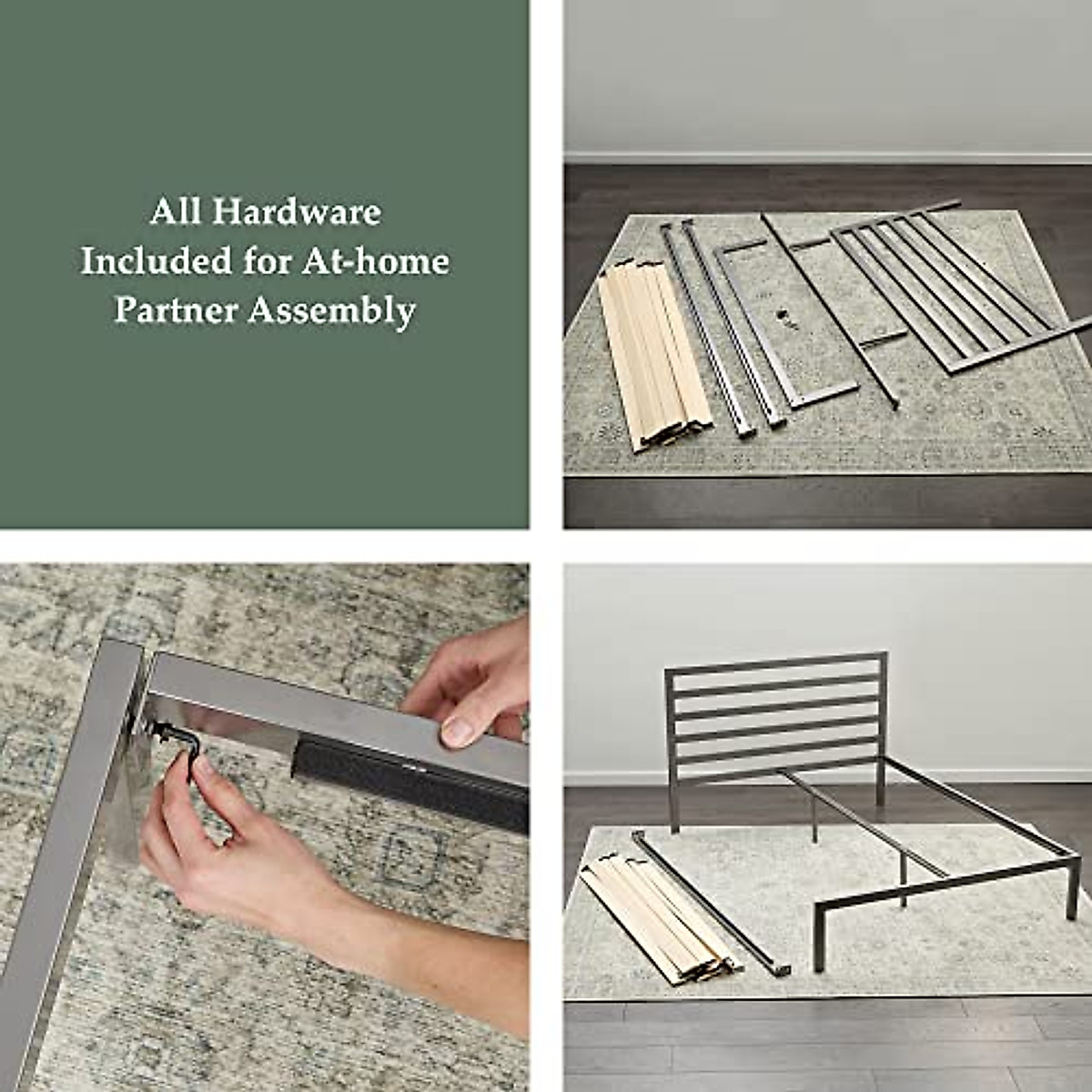 All Hardware Included for At-home Partner Assembly