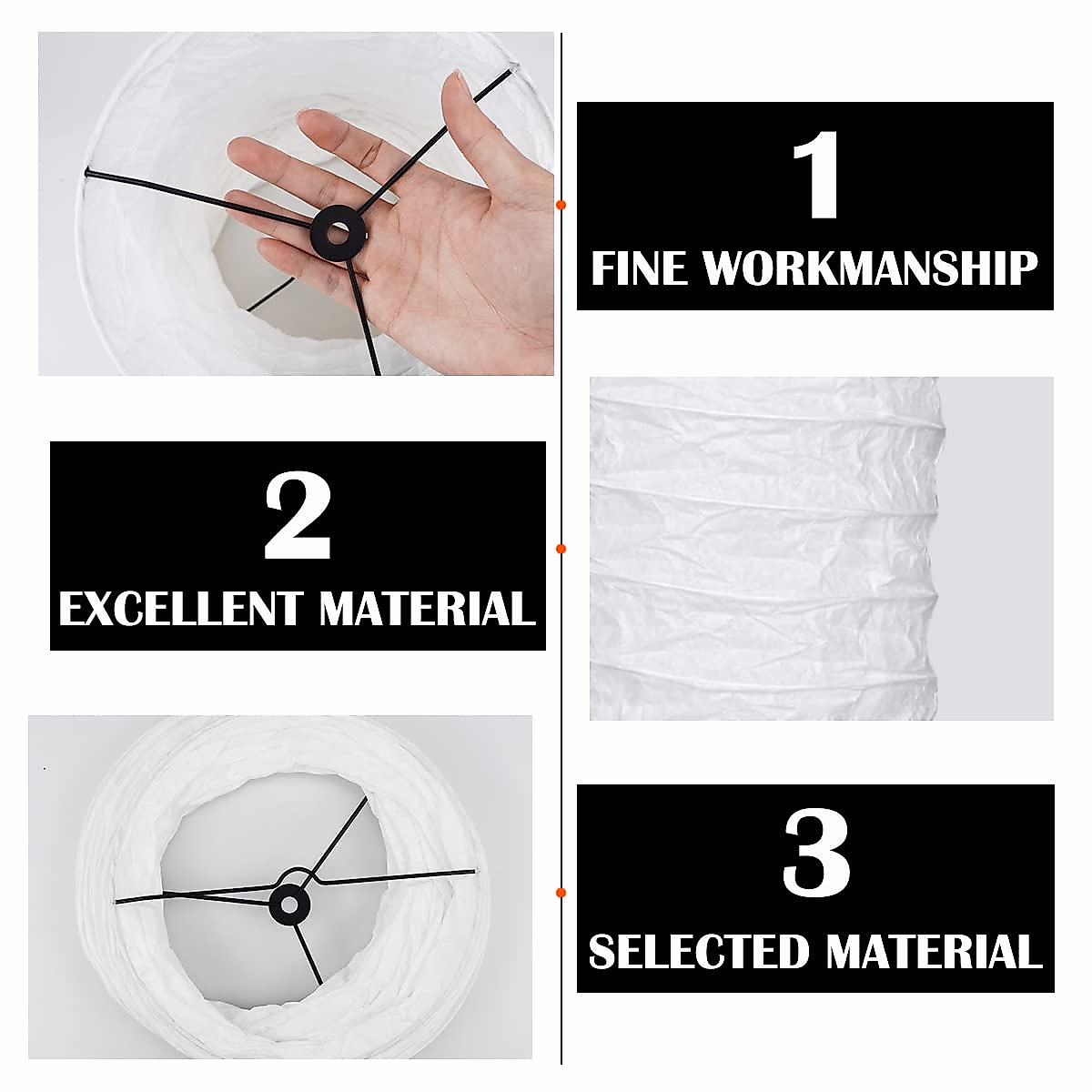 1
FINE WORKMANSHIP

2
EXCELLENT MATERIAL

3
SELECTED MATERIAL