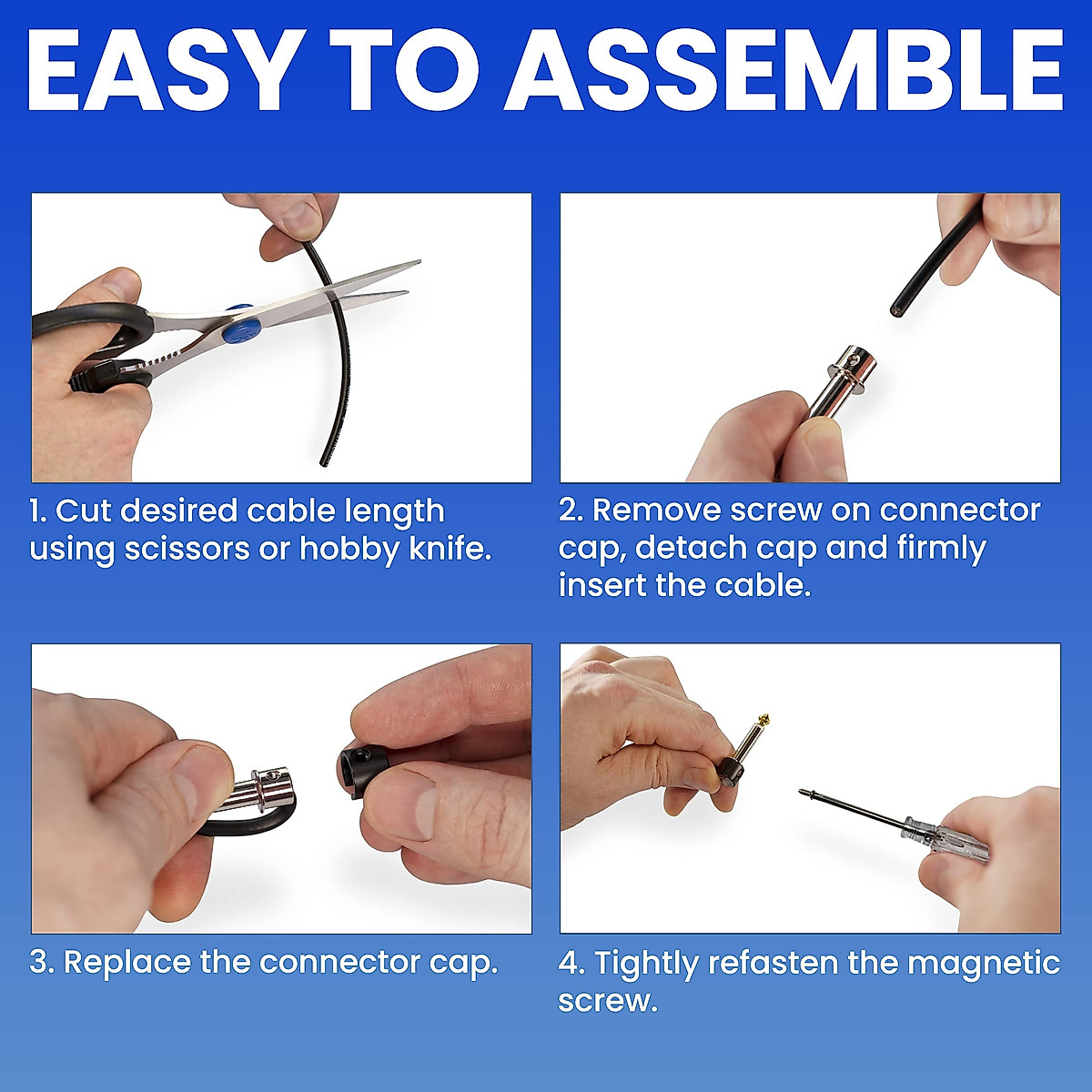 EASY TO ASSEMBLE

1. Cut desired cable length using scissors or hobby knife.

2. Remove screw on connector cap, detach cap and firmly insert the cable.

3. Replace the connector cap.

4. Tightly refasten the magnetic screw.