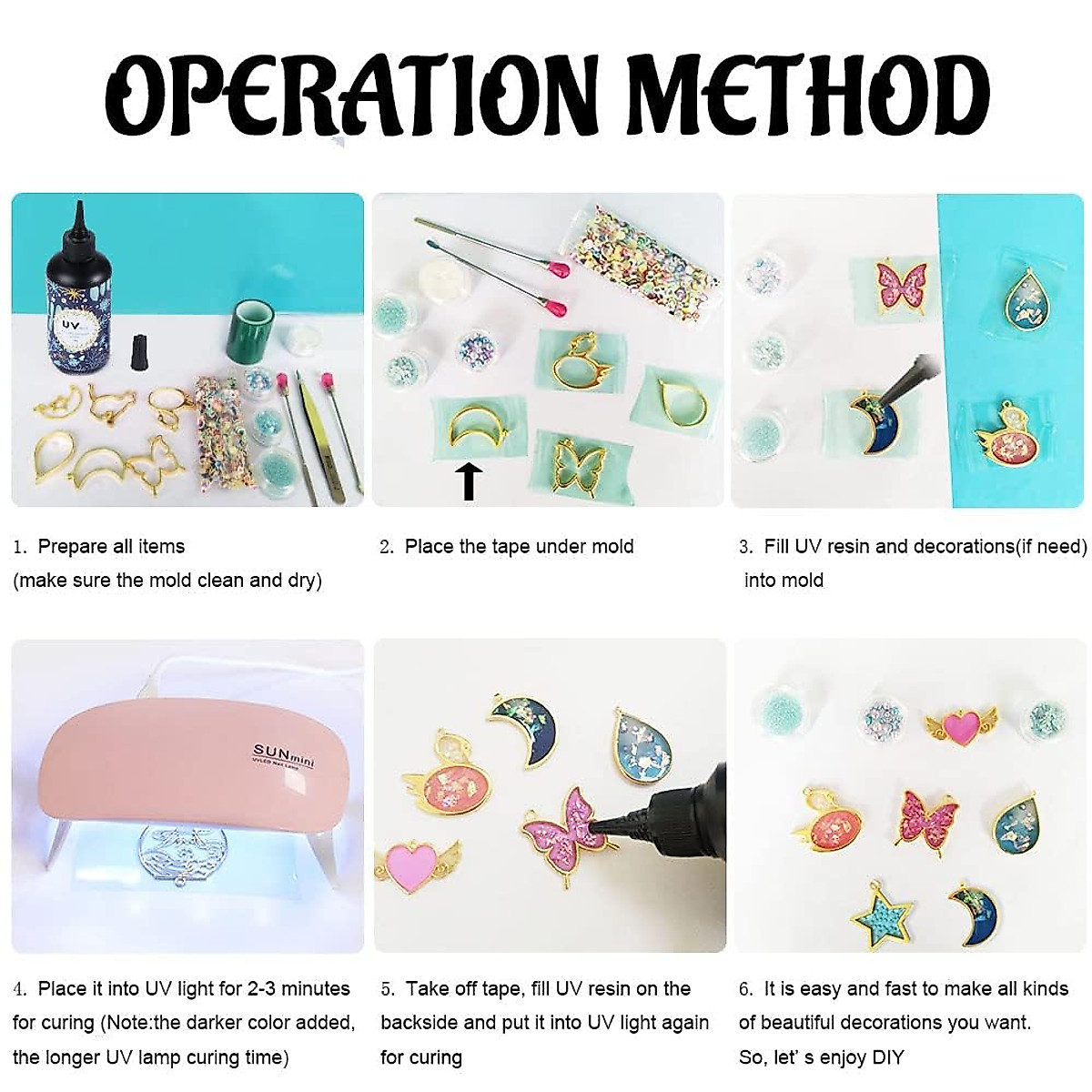 OPERATION METHOD

UV

1. Prepare all items (make sure the mold clean and dry)

2. Place the tape under mold

3. Fill UV resin and decorations(if need) into mold

SUNmini
UVLED Nail Lamp

4. Place it into UV light for 2-3 minutes for curing (Note:the darker color added, the longer UV lamp curing time)

5. Take off tape, fill UV resin on the backside and put it into UV light again for curing

6. It is easy and fast to make all kinds of beautiful decorations you want. So, let' s enjoy DIY