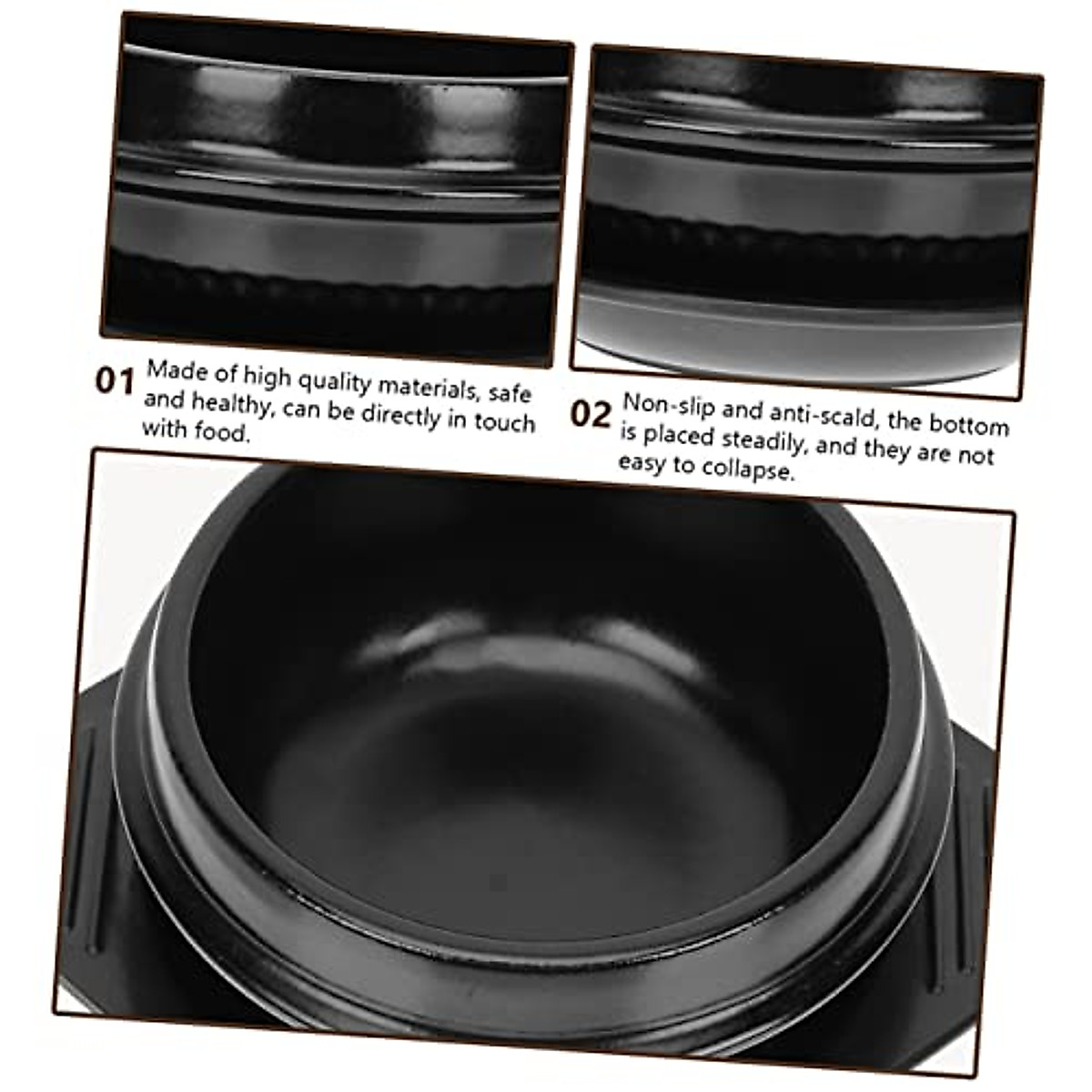 01 Made of high quality materials, safe and healthy, can be directly in touch with food.

02 Non-slip and anti-scald, the bottom is placed steadily, and they are not easy to collapse.