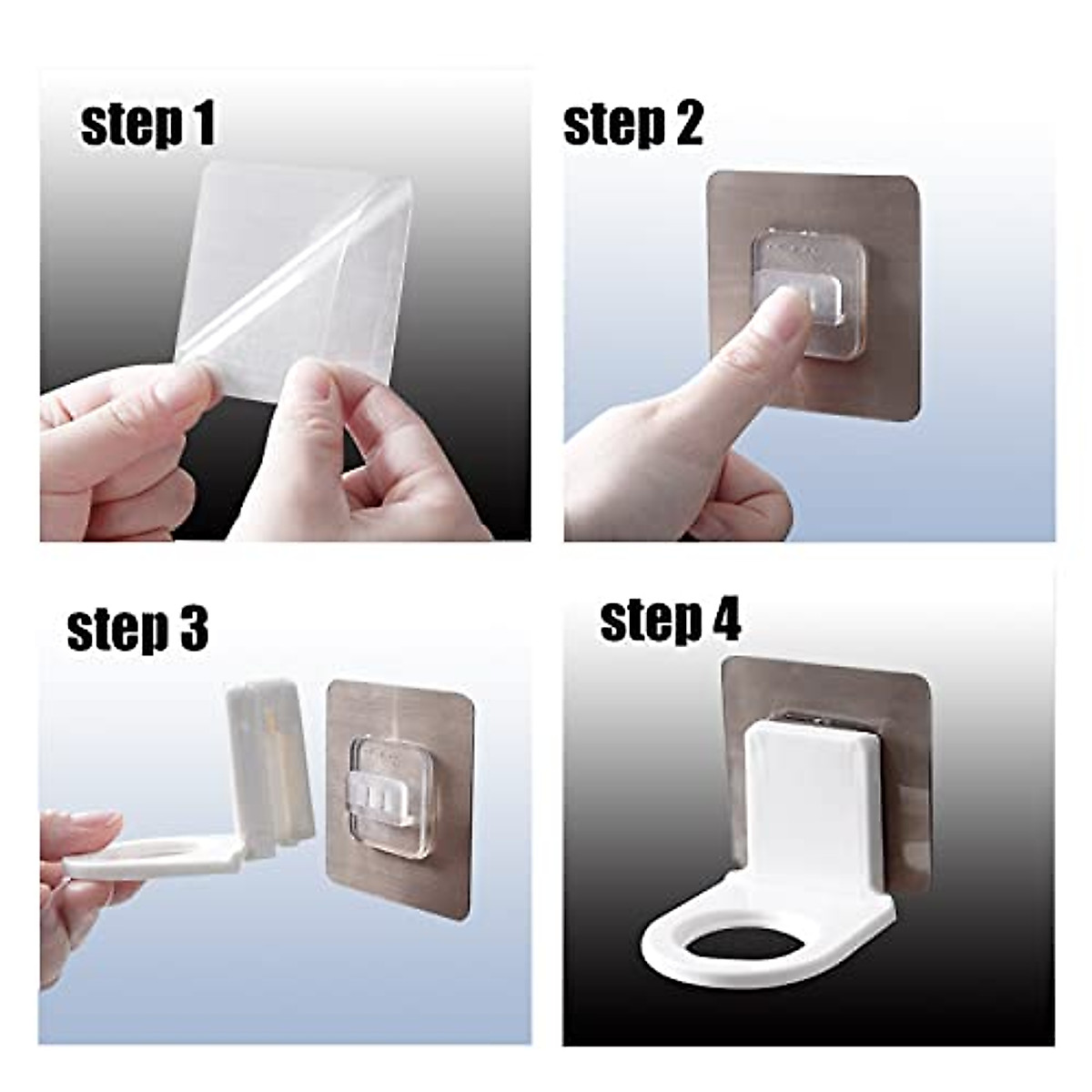 step 1

step 2

step 3

step 4