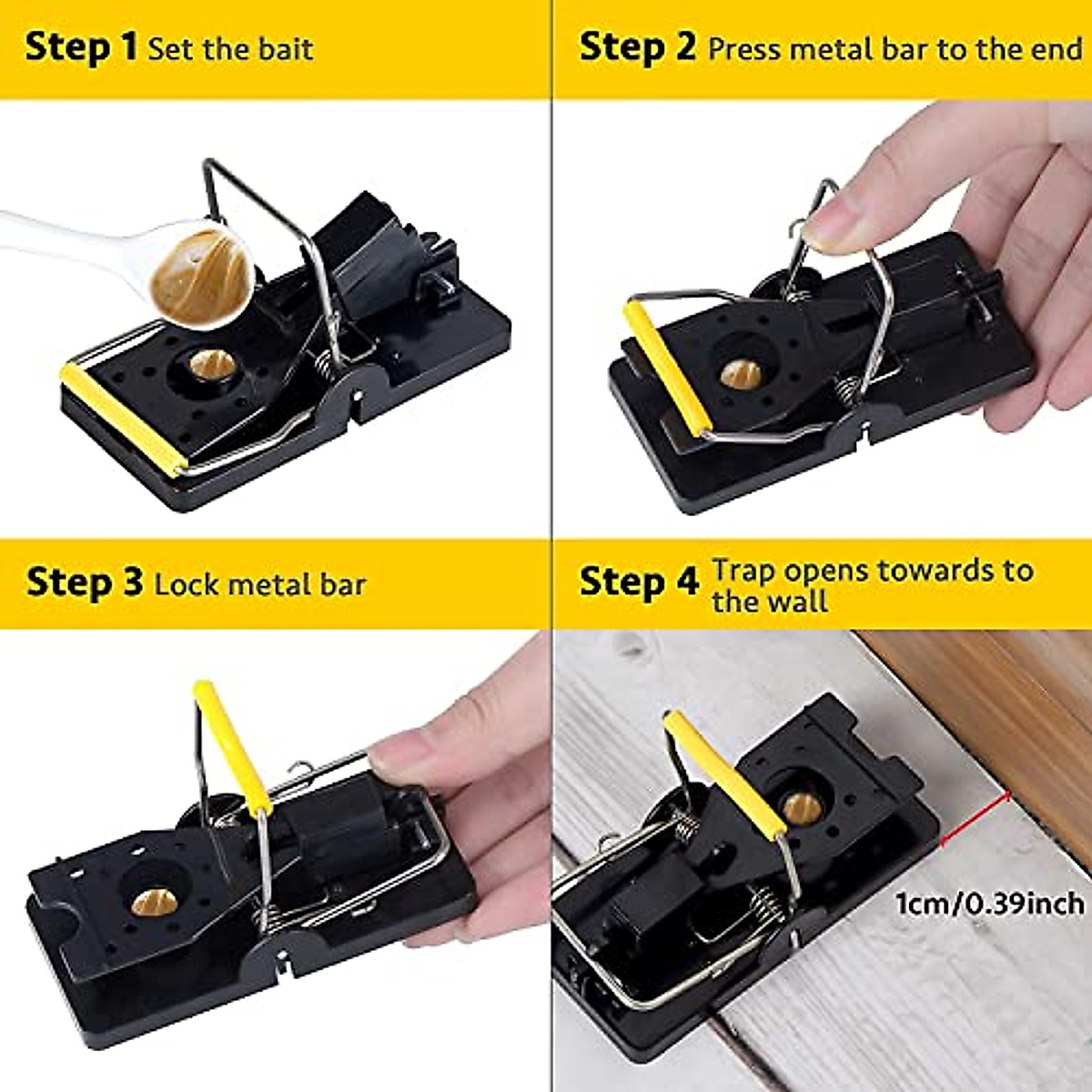 Step 1 Set the bait

Step 2 Press metal bar to the end

Step 3 Lock metal bar

Step 4 Trap opens towards to the wall

1cm/0.39inch