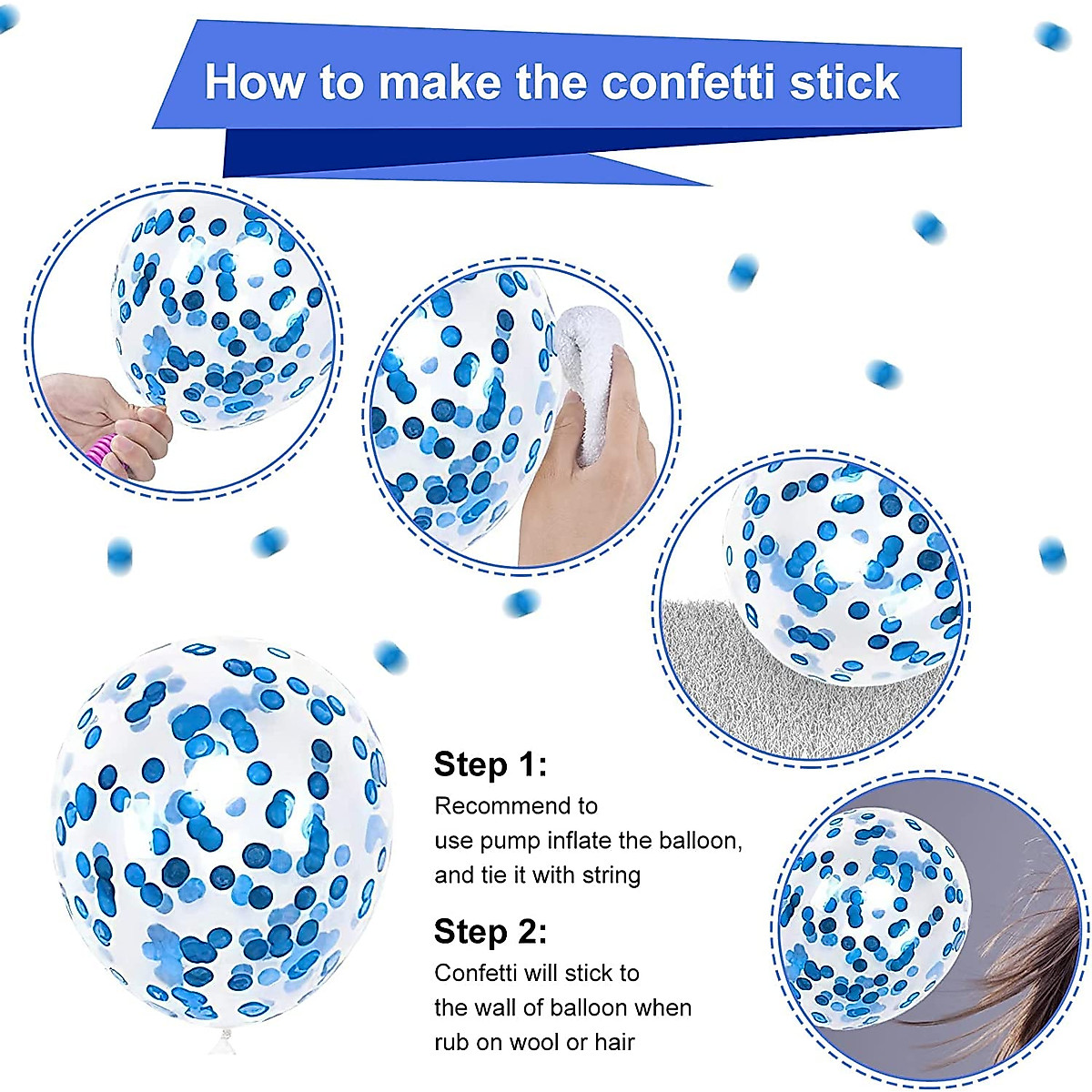 How to make the confetti stick

Step 1:
Recommend to use pump inflate the balloon, and tie it with string

Step 2:
Confetti will stick to the wall of balloon when rub on wool or hair