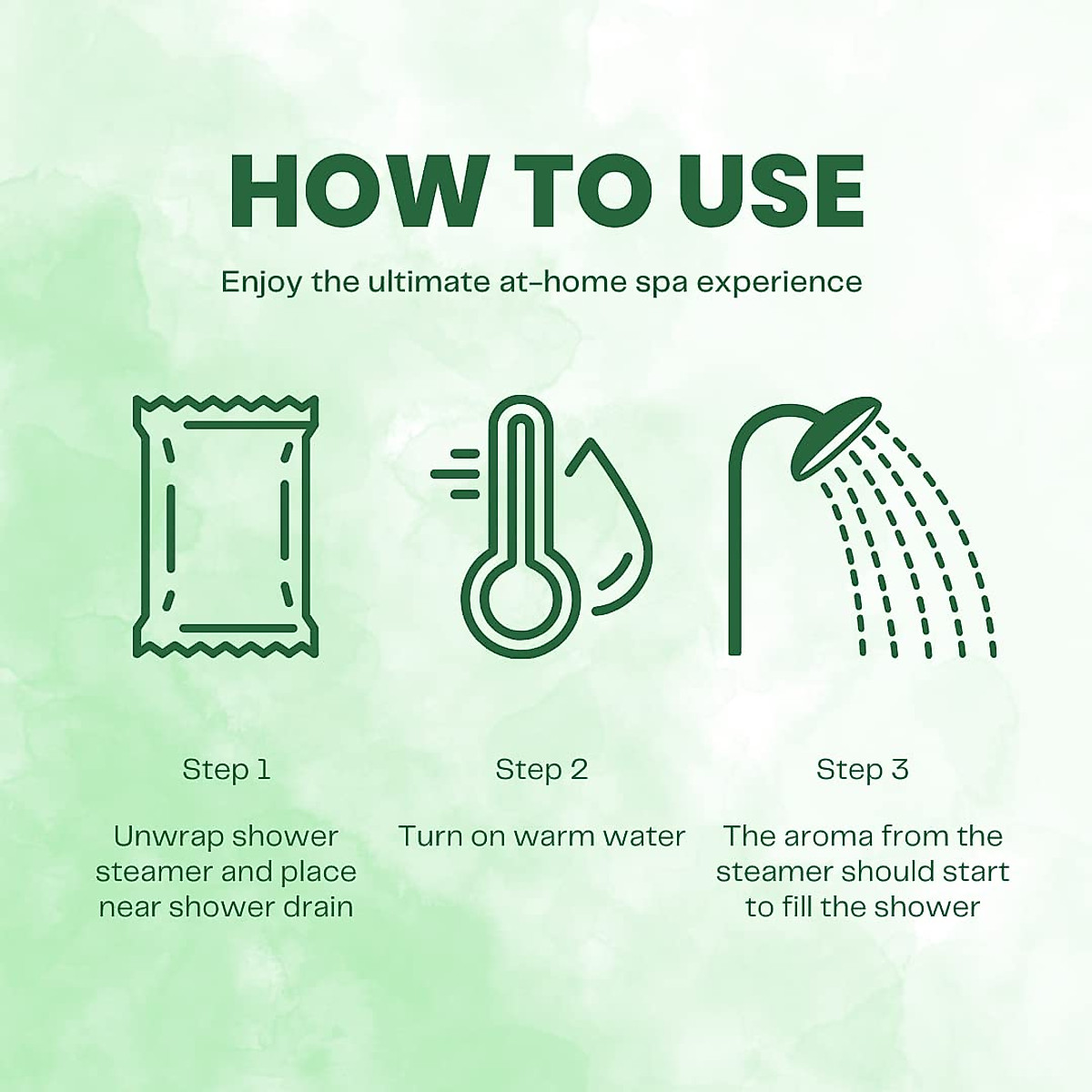 HOW TO USE

Enjoy the ultimate at-home spa experience

Step 1

Unwrap shower steamer and place near shower drain

Step 2

Turn on warm water

Step 3

The aroma from the steamer should start to fill the shower