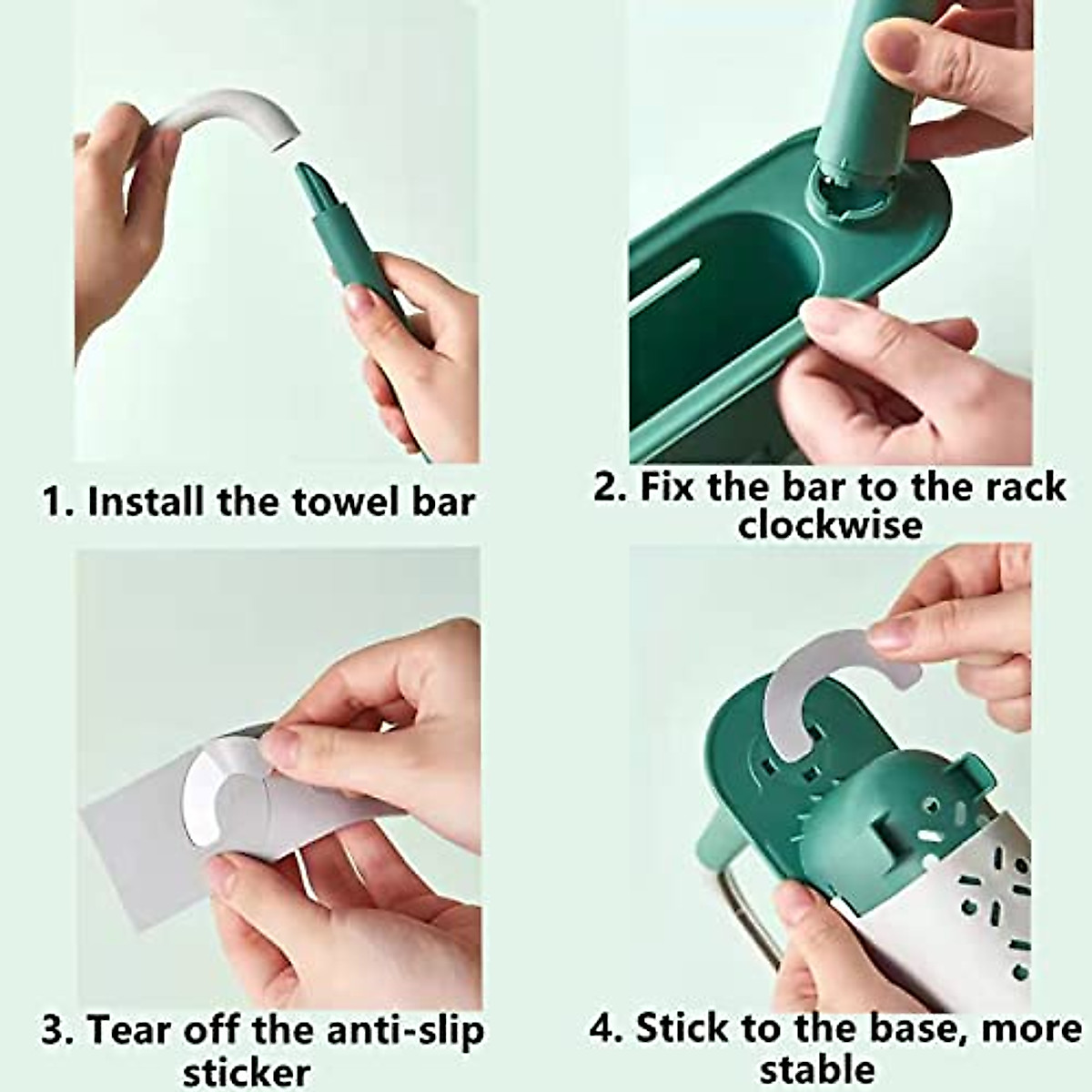 1. Install the towel bar

2. Fix the bar to the rack clockwise

3. Tear off the anti-slip sticker

4. Stick to the base, more stable