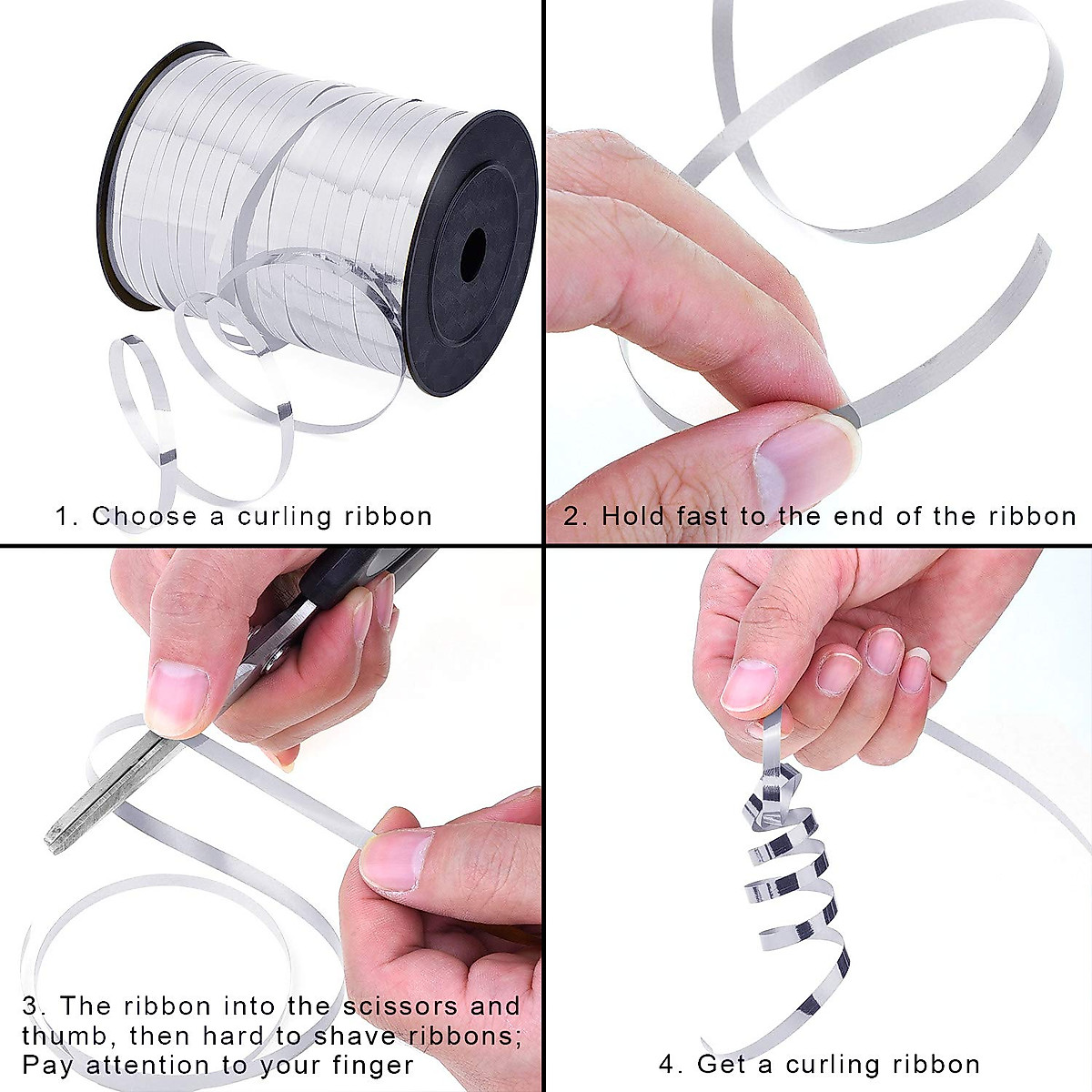 1. Choose a curling ribbon

2. Hold fast to the end of the ribbon

3. The ribbon into the scissors and thumb, then hard to shave ribbons; Pay attention to your finger

4. Get a curling ribbon