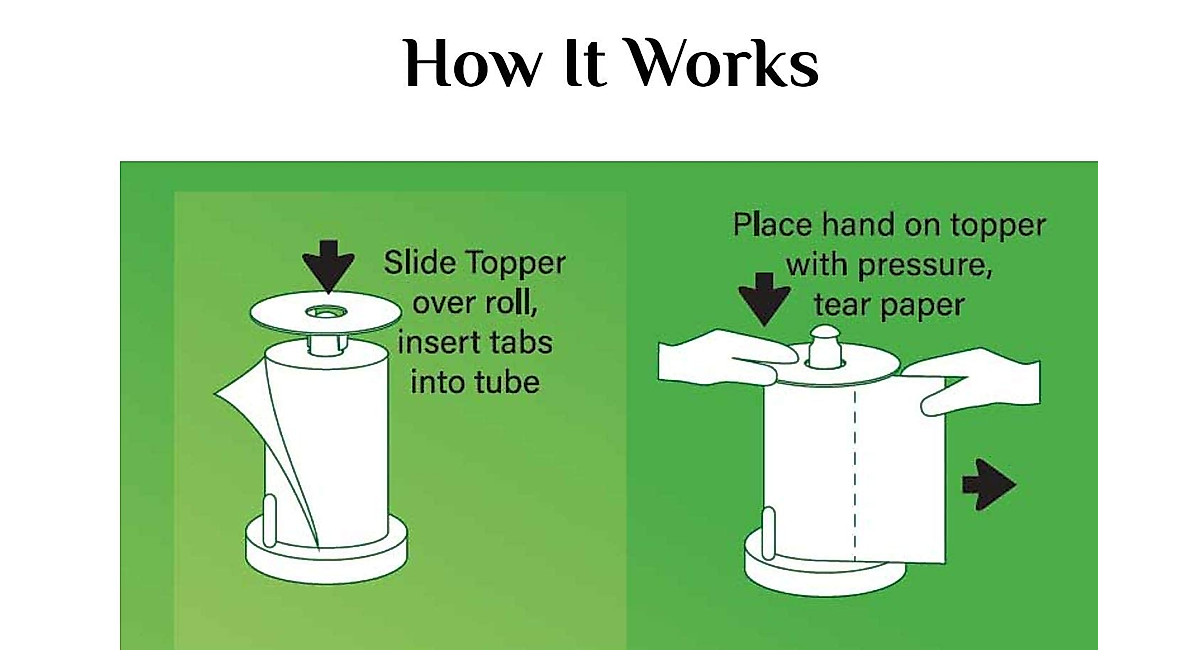 How It Works

Slide Topper over roll, insert tabs into tube

Place hand on topper with pressure, tear paper