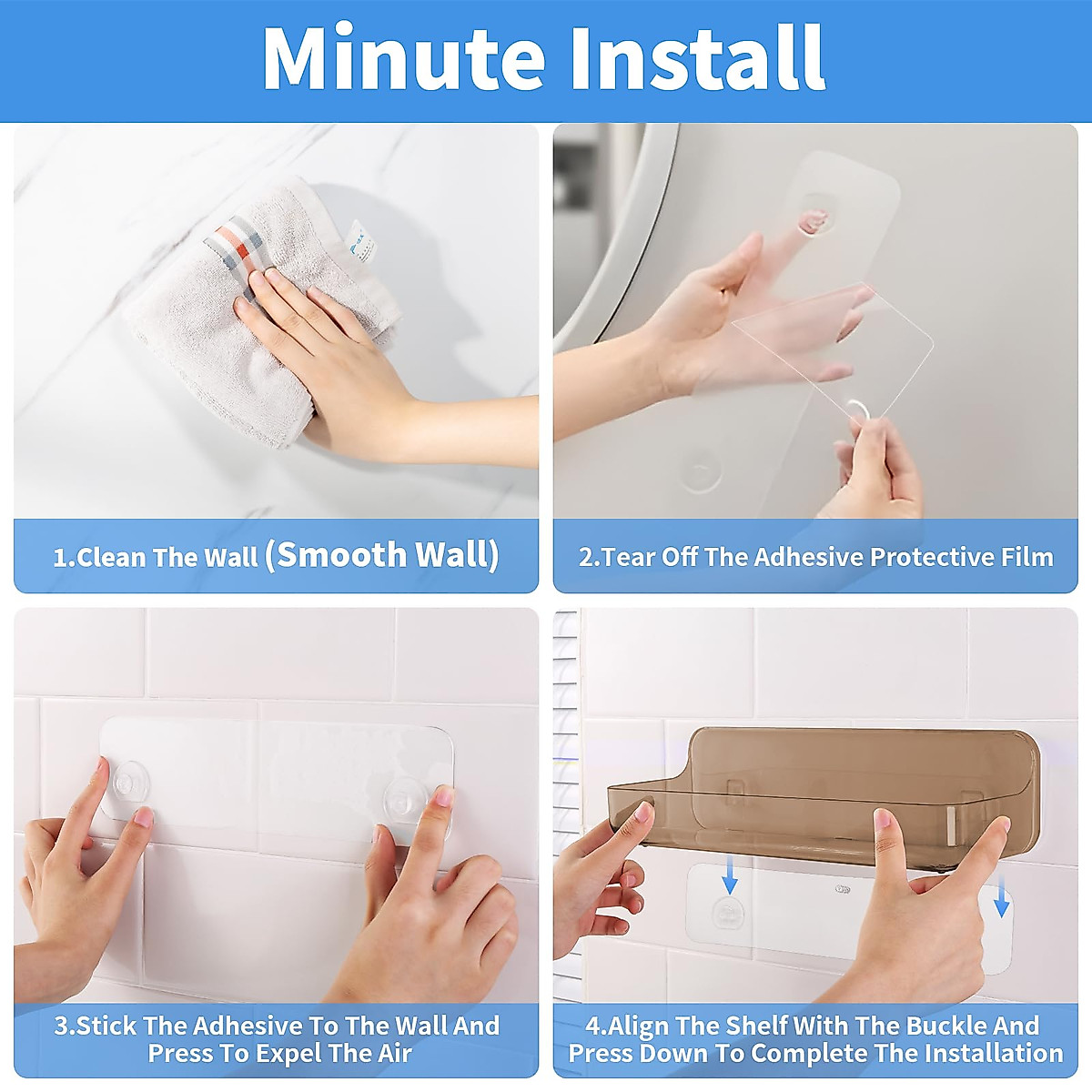 Minute Install

1.Clean The Wall (Smooth Wall)

2.Tear Off The Adhesive Protective Film

3.Stick The Adhesive To The Wall And Press To Expel The Air

4.Align The Shelf With The Buckle And Press Down To Complete The Installation