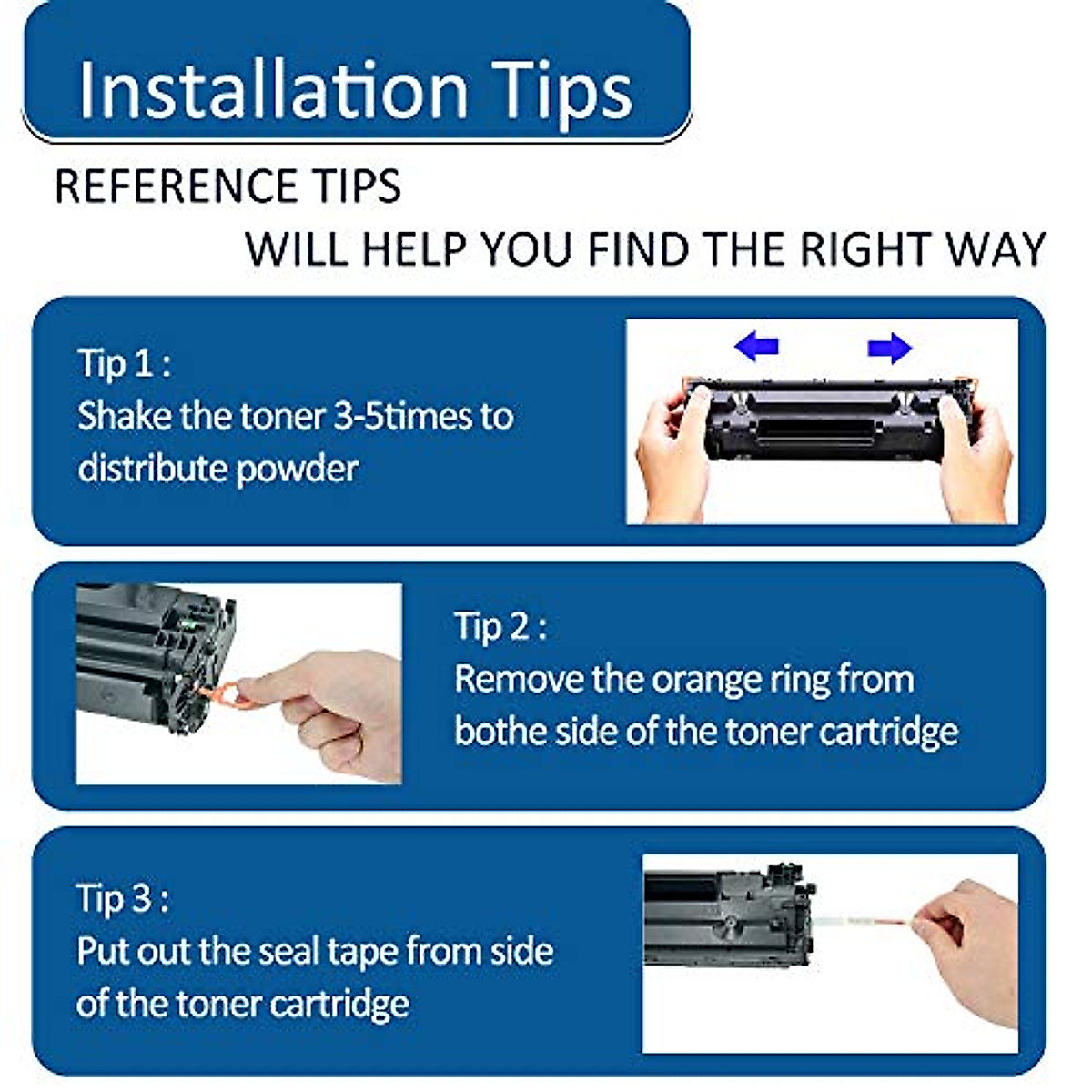 Installation Tips

REFERENCE TIPS

WILL HELP YOU FIND THE RIGHT WAY

Tip 1 :
Shake the toner 3-5times to distribute powder

Tip 2 :
Remove the orange ring from bothe side of the toner cartridge

Tip 3 :
Put out the seal tape from side of the toner cartridge