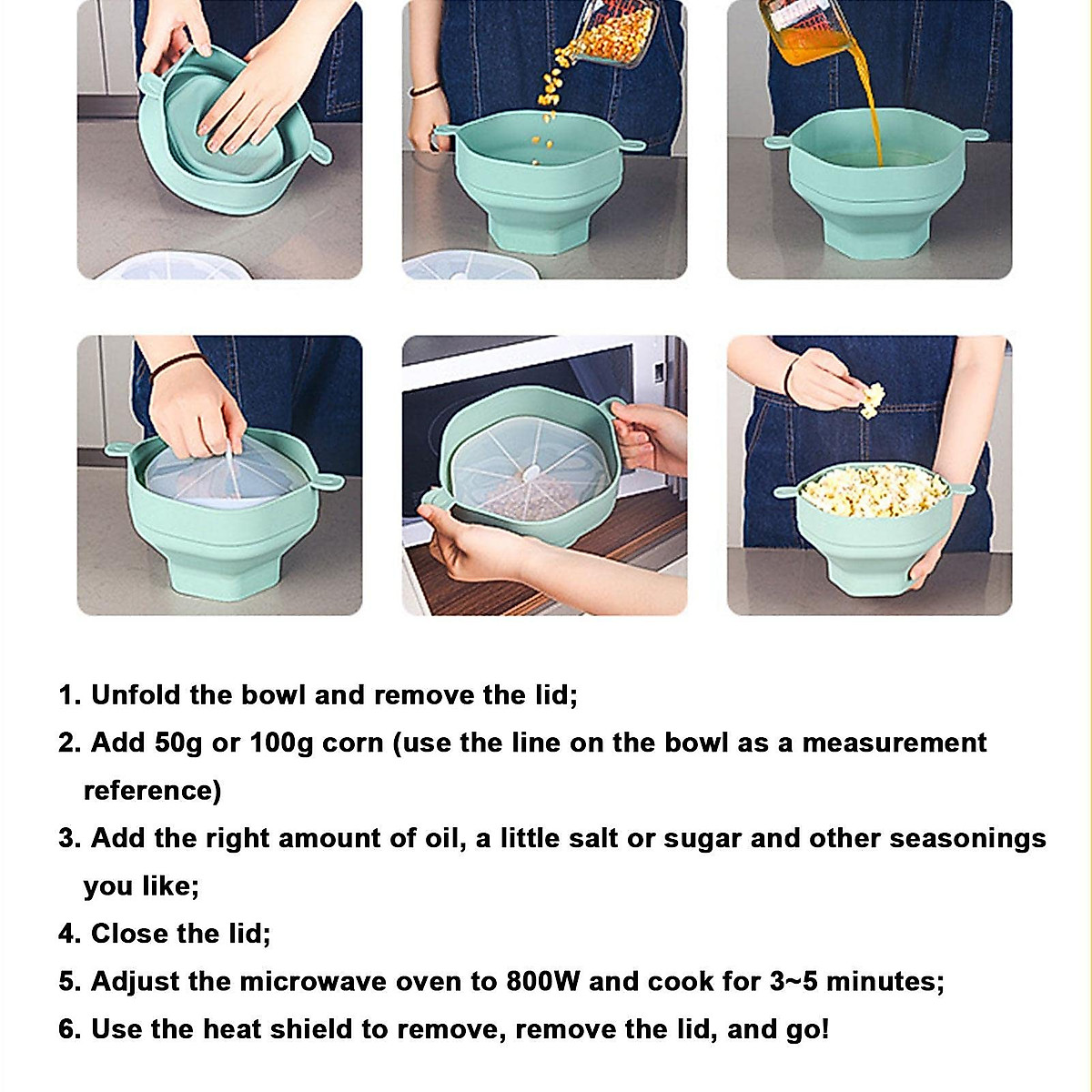 1. Unfold the bowl and remove the lid;

2. Add 50g or 100g corn (use the line on the bowl as a measurement reference)

3. Add the right amount of oil, a little salt or sugar and other seasonings you like;

4. Close the lid;

5. Adjust the microwave oven to 800W and cook for 3~5 minutes;

6. Use the heat shield to remove, remove the lid, and go!