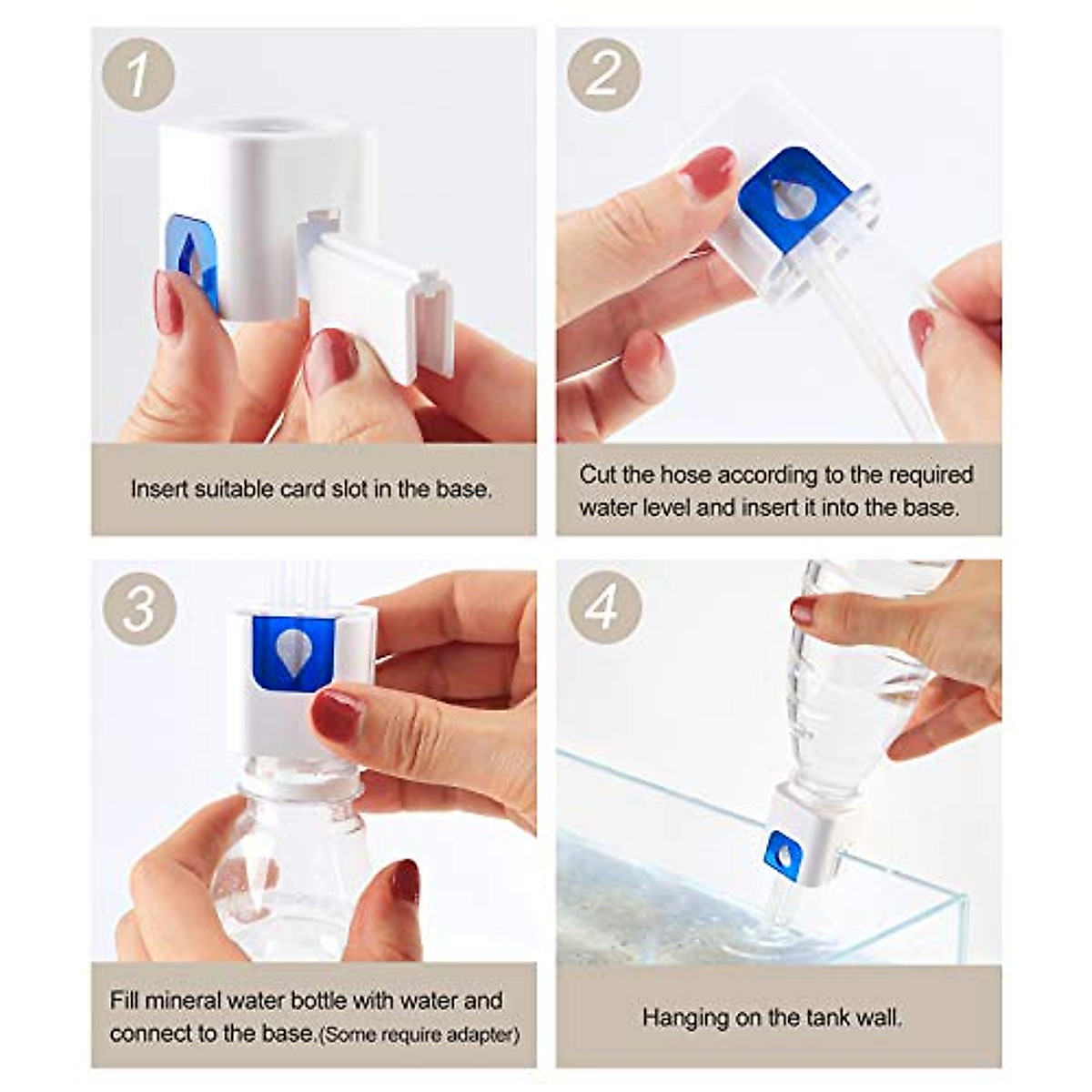 1

Insert suitable card slot in the base.

2

Cut the hose according to the required water level and insert it into the base.

3

Fill mineral water bottle with water and connect to the base.(Some require adapter)

4

Hanging on the tank wall.