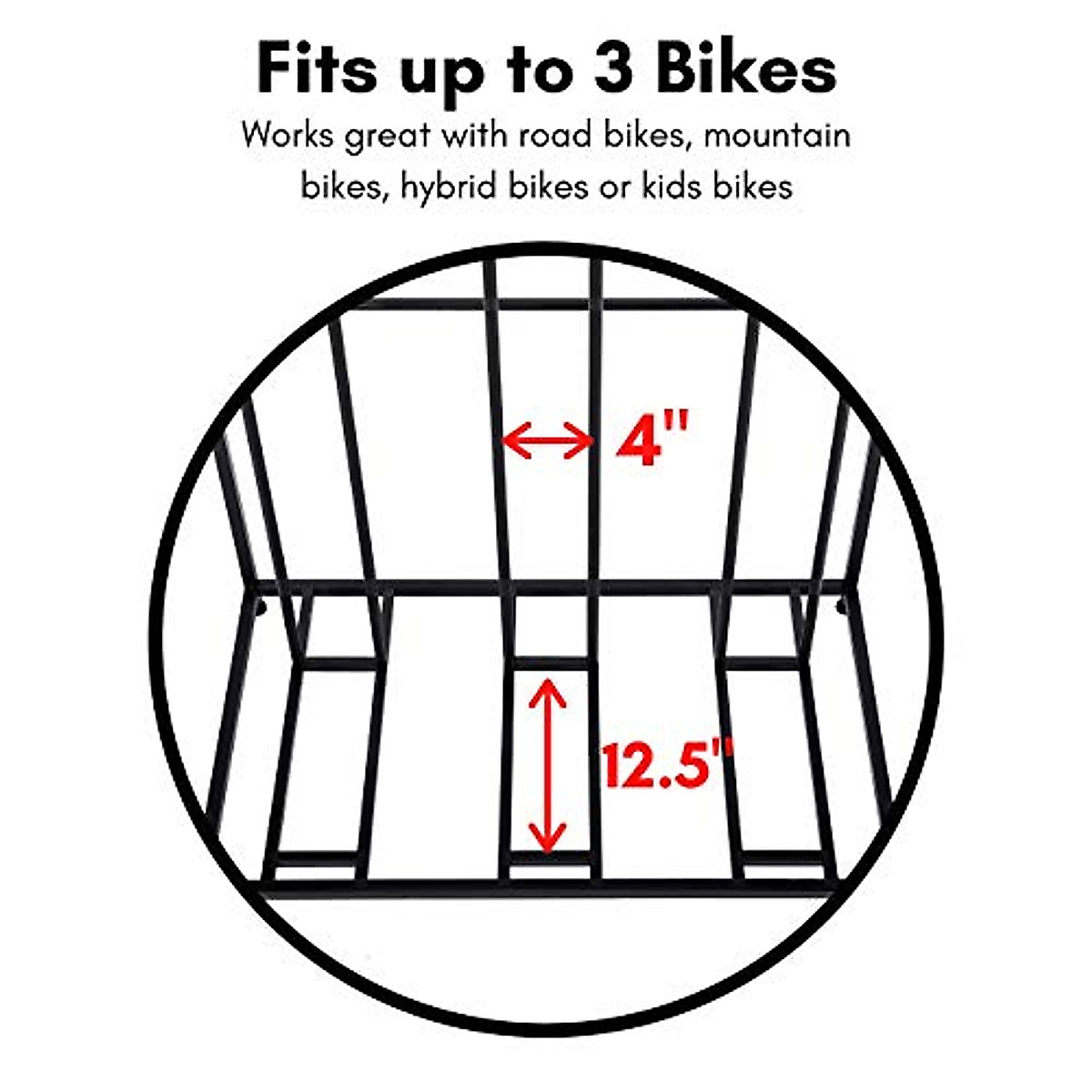 Fits up to 3 Bikes

Works great with road bikes, mountain bikes, hybrid bikes or kids bikes

4"

12.5"