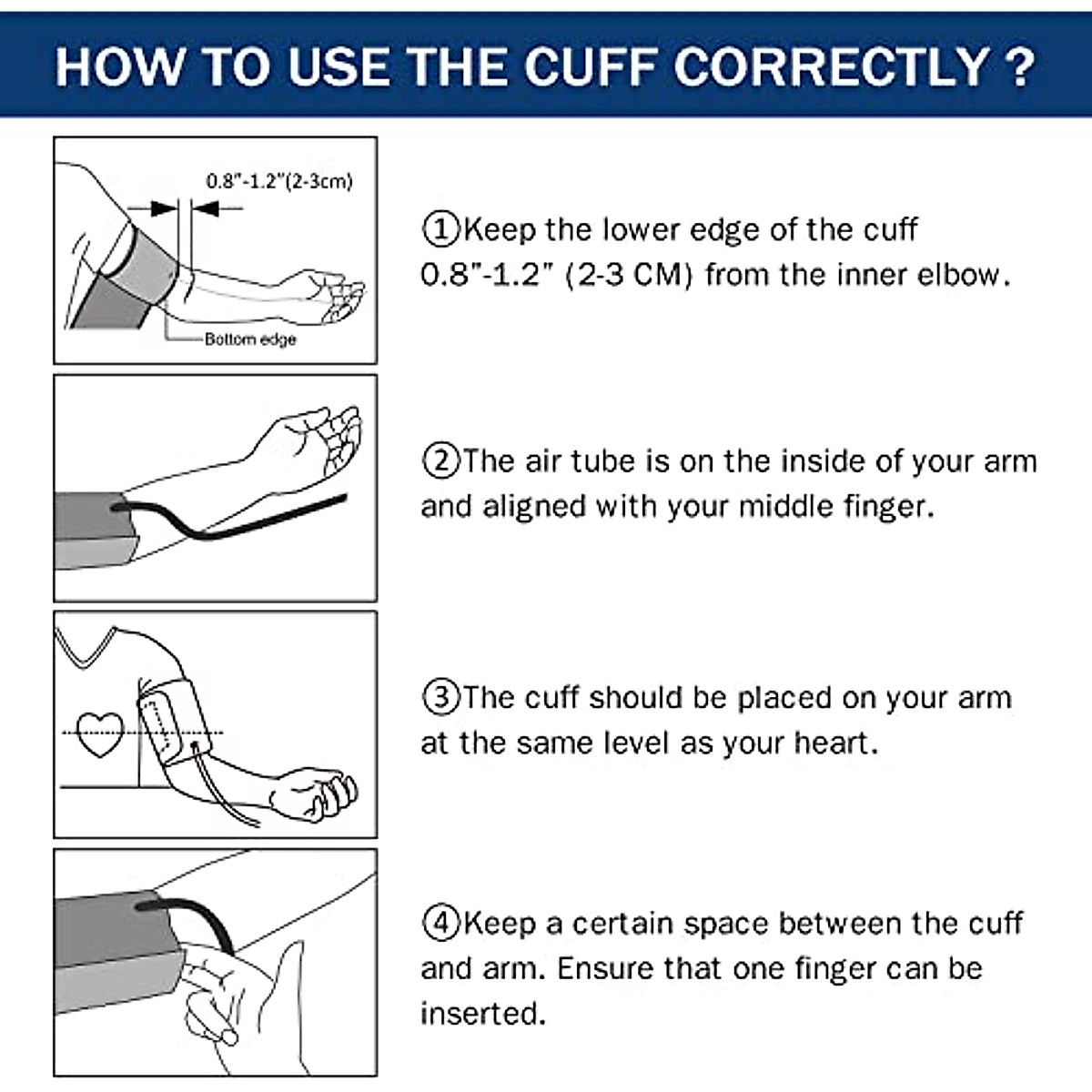 HOW TO USE THE CUFF CORRECTLY ?

0.8"-1.2"(2-3cm)

Bottom edge

①Keep the lower edge of the cuff 0.8"-1.2" (2-3 CM) from the inner elbow.

②The air tube is on the inside of your arm and aligned with your middle finger.

③The cuff should be placed on your arm at the same level as your heart.

④Keep a certain space between the cuff and arm. Ensure that one finger can be inserted.