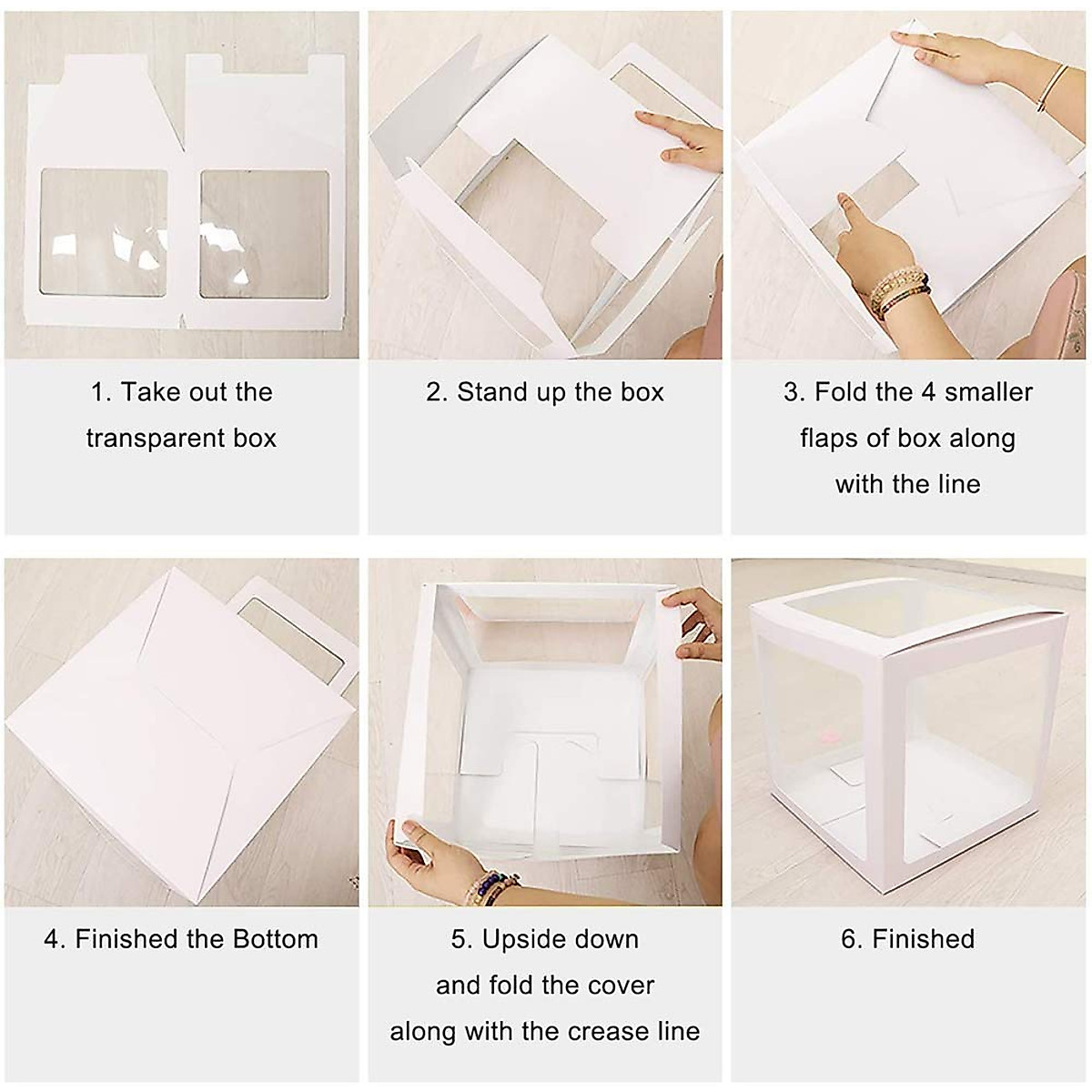 1. Take out the transparent box

2. Stand up the box

3. Fold the 4 smaller flaps of box along with the line

4. Finished the Bottom

5. Upside down and fold the cover along with the crease line

6. Finished