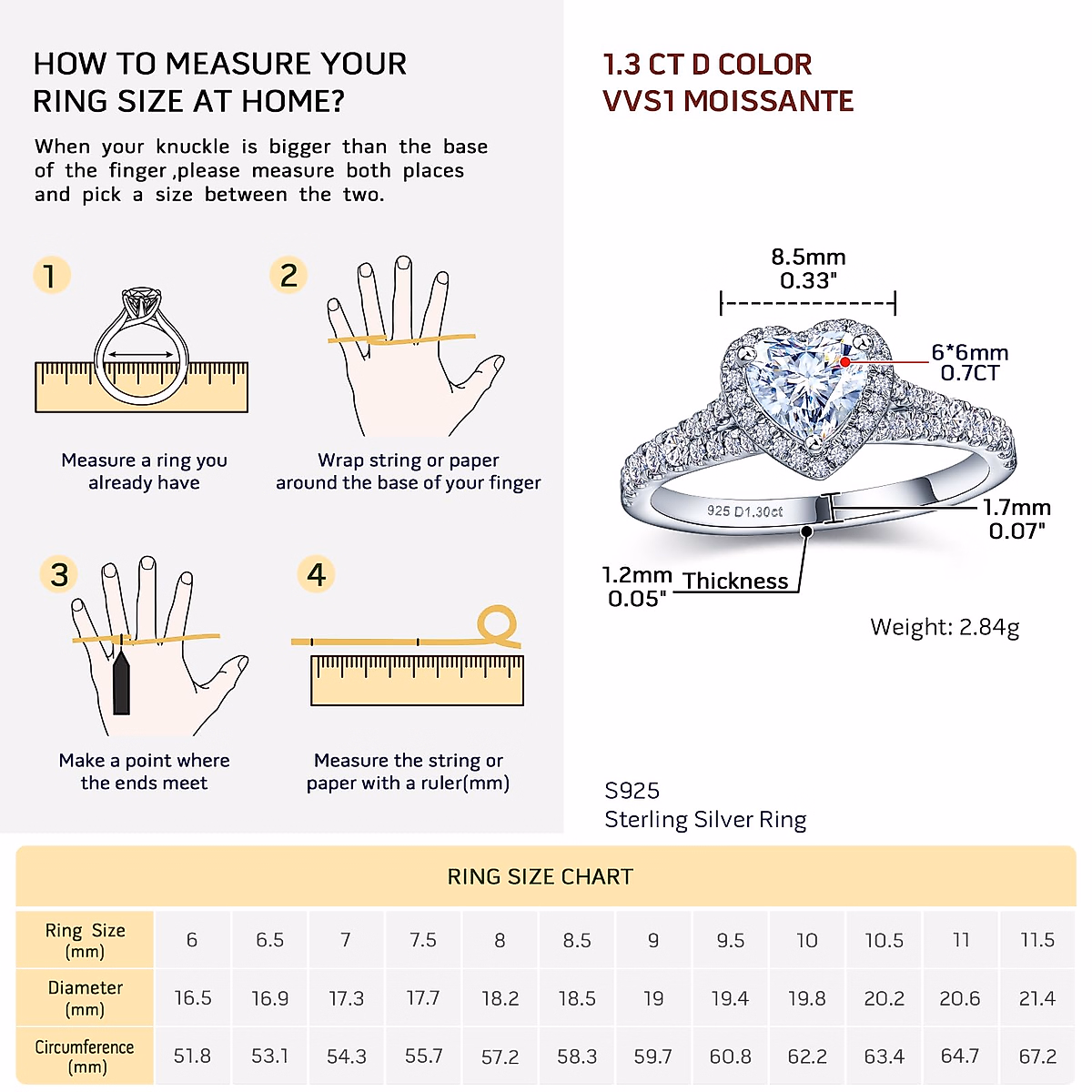 HOW TO MEASURE YOUR RING SIZE AT HOME?

When your knuckle is bigger than the base of the finger ,please measure both places and pick a size between the two.

1
Measure a ring you already have

2
Wrap string or paper around the base of your finger

3
Make a point where the ends meet

4
Measure the string or paper with a ruler(mm)

1.3 CT D COLOR
VVS1 MOISSANTE

8.5mm
0.33"

6*6mm
0.7CT

925 D1.30ct

1.7mm
0.07"

1.2mm
0.05"
Thickness

Weight: 2.84g

S925
Sterling Silver Ring

RING SIZE CHART

| Ring Size (mm) | 6 | 6.5 | 7 | 7.5 | 8 | 8.5 | 9 | 9.5 | 10 | 10.5 | 11 | 11.5 |
|---|---|---|---|---|---|---|---|---|---|---|---|---|
| Diameter (mm) | 16.5 | 16.9 | 17.3 | 17.7 | 18.2 | 18.5 | 19 | 19.4 | 19.8 | 20.2 | 20.6 | 21.4 |
| Circumference (mm) | 51.8 | 53.1 | 54.3 | 55.7 | 57.2 | 58.3 | 59.7 | 60.8 | 62.2 | 63.4 | 64.7 | 67.2 |