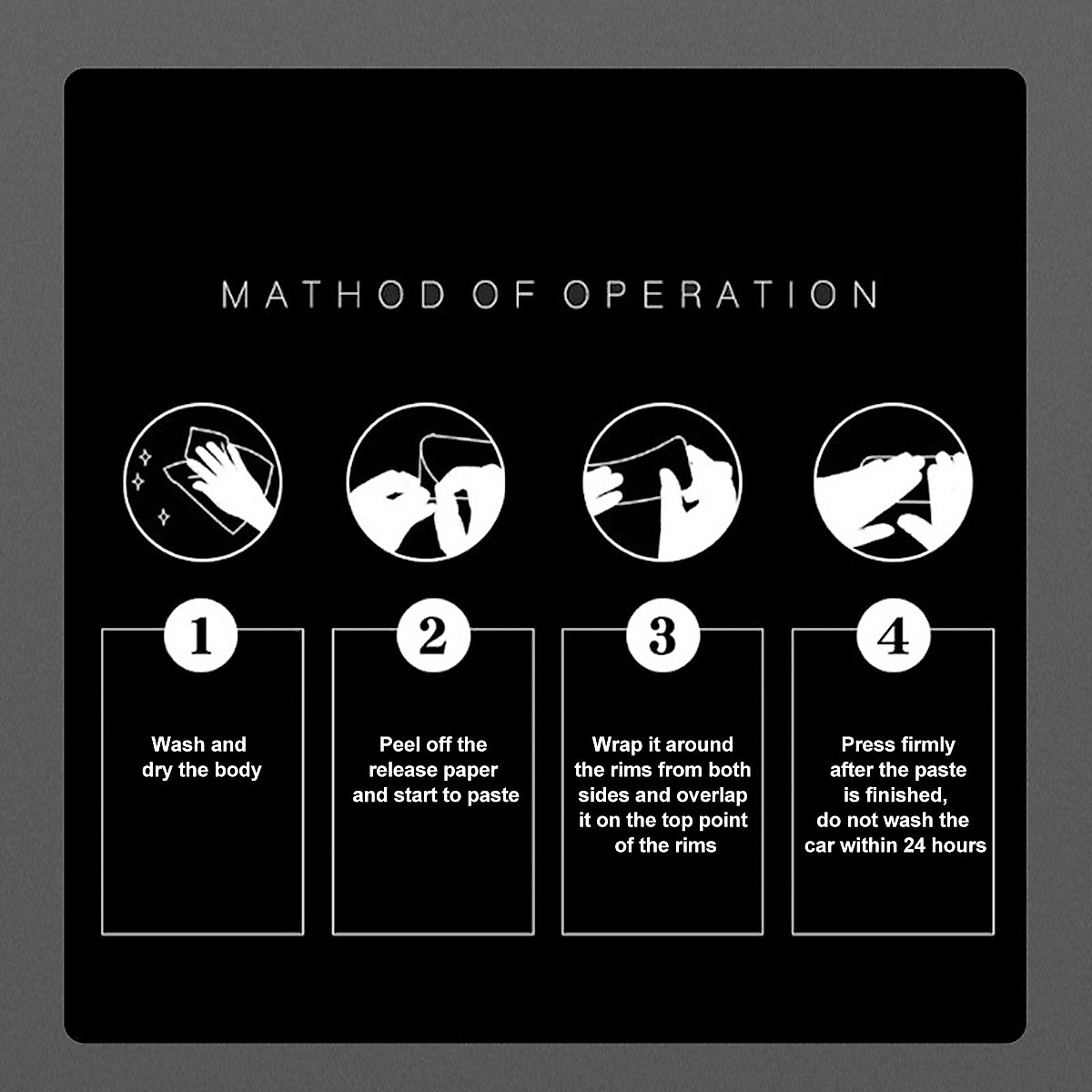 MATHOD OF OPERATION

1

Wash and dry the body

2

Peel off the release paper and start to paste

3

Wrap it around the rims from both sides and overlap it on the top point of the rims

4

Press firmly after the paste is finished, do not wash the car within 24 hours