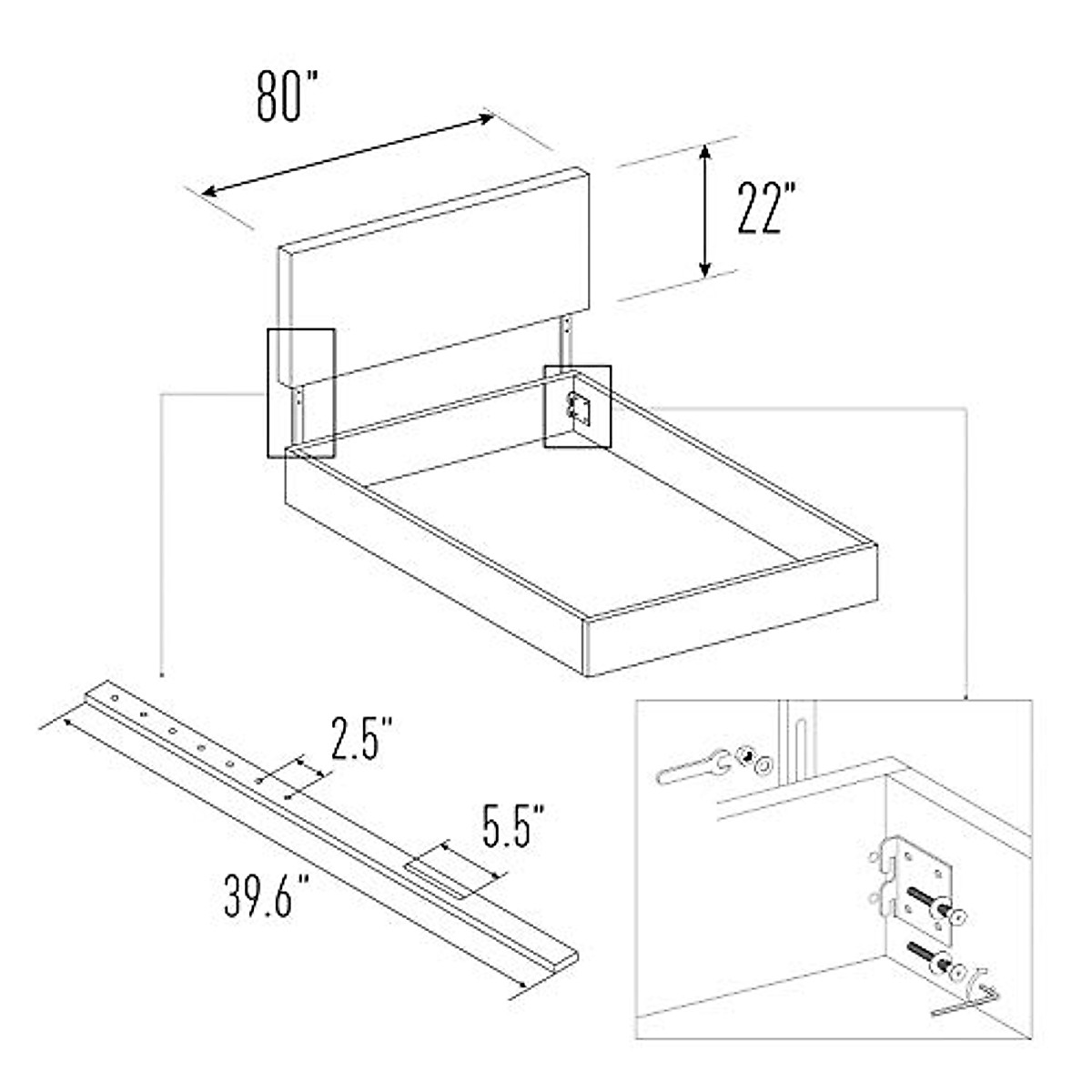 80"

22"

2.5"

5.5"

39.6"