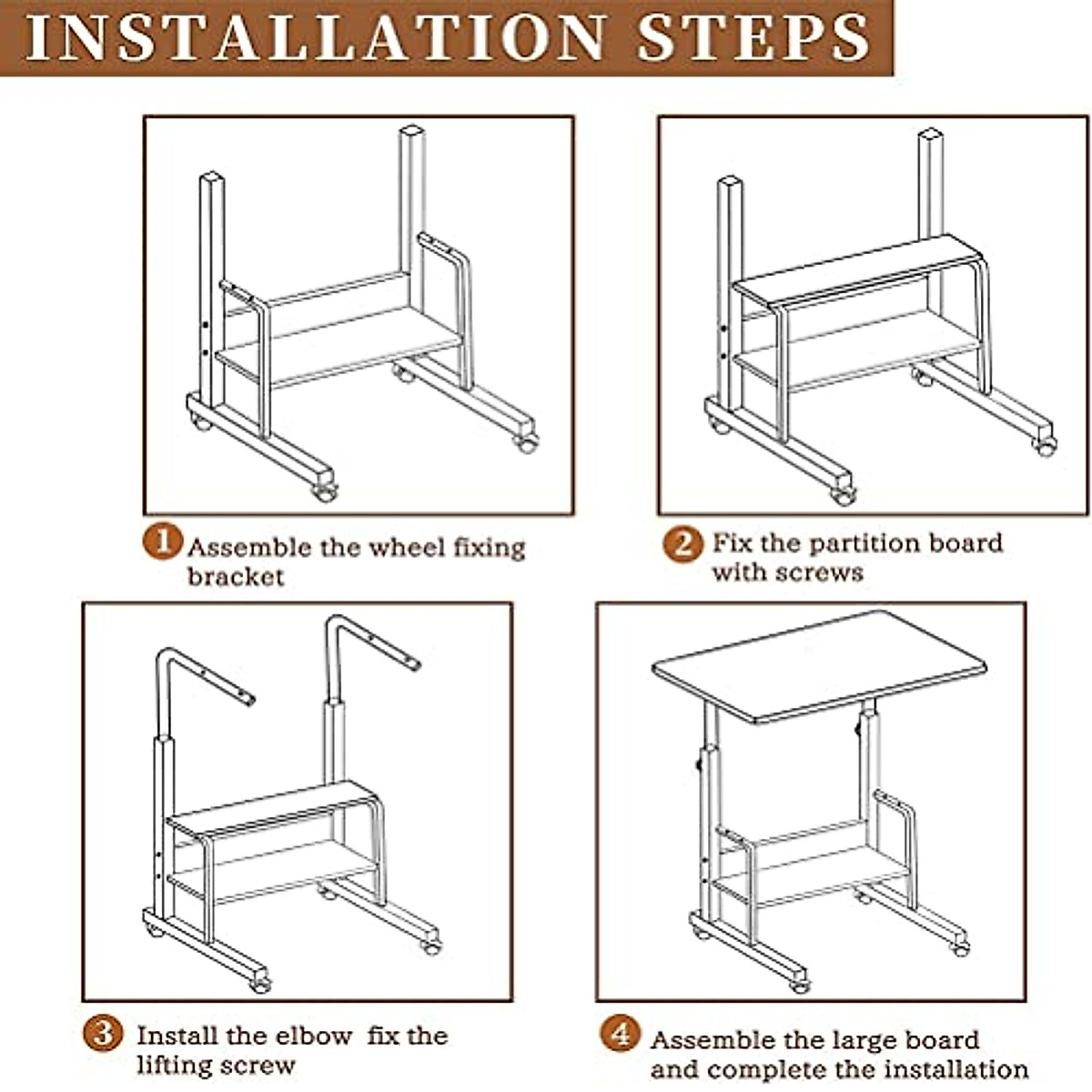 INSTALLATION STEPS

1 Assemble the wheel fixing bracket

2 Fix the partition board with screws

3 Install the elbow fix the lifting screw

4 Assemble the large board and complete the installation