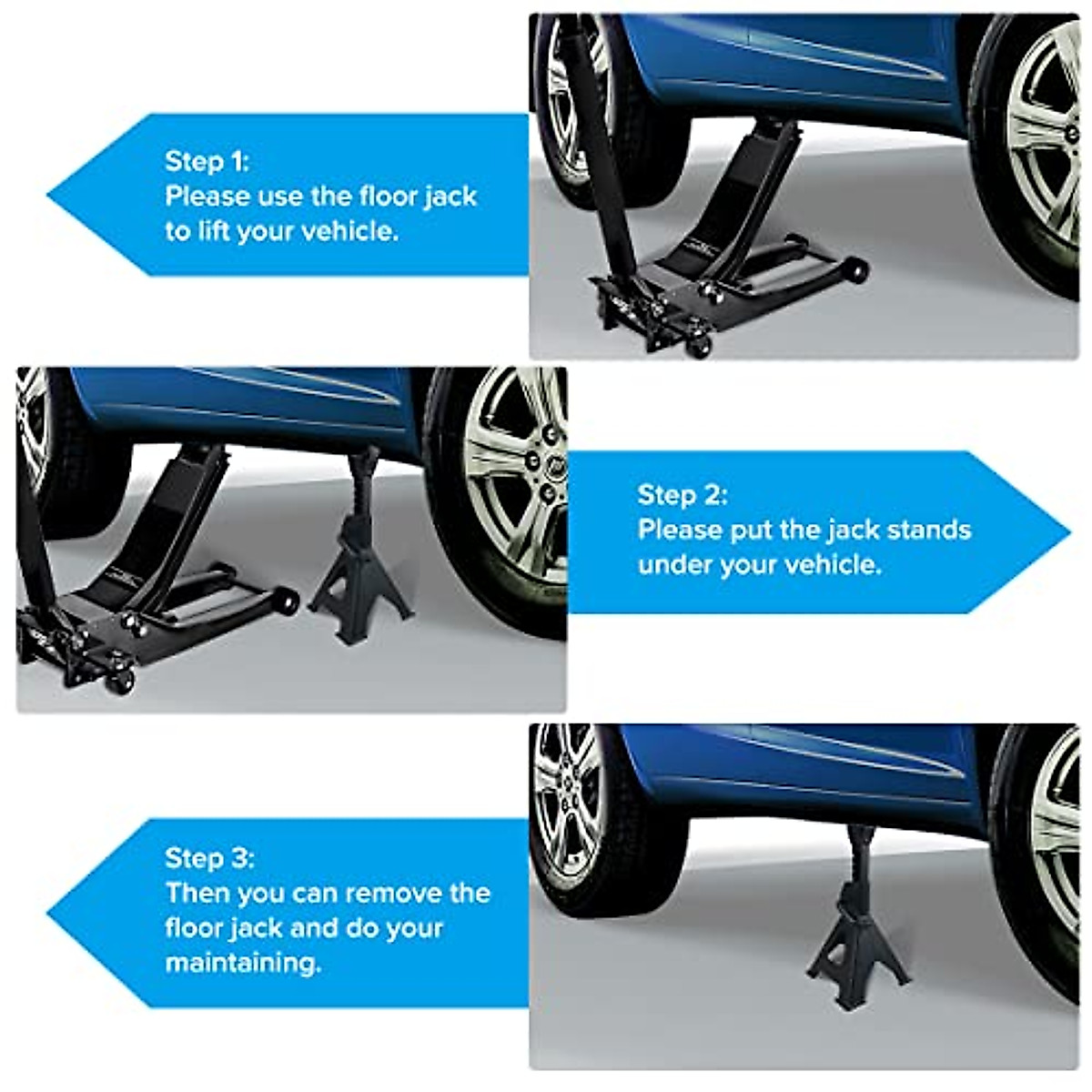 Step 1:
Please use the floor jack to lift your vehicle.

Step 2:
Please put the jack stands under your vehicle.

Step 3:
Then you can remove the floor jack and do your maintaining.