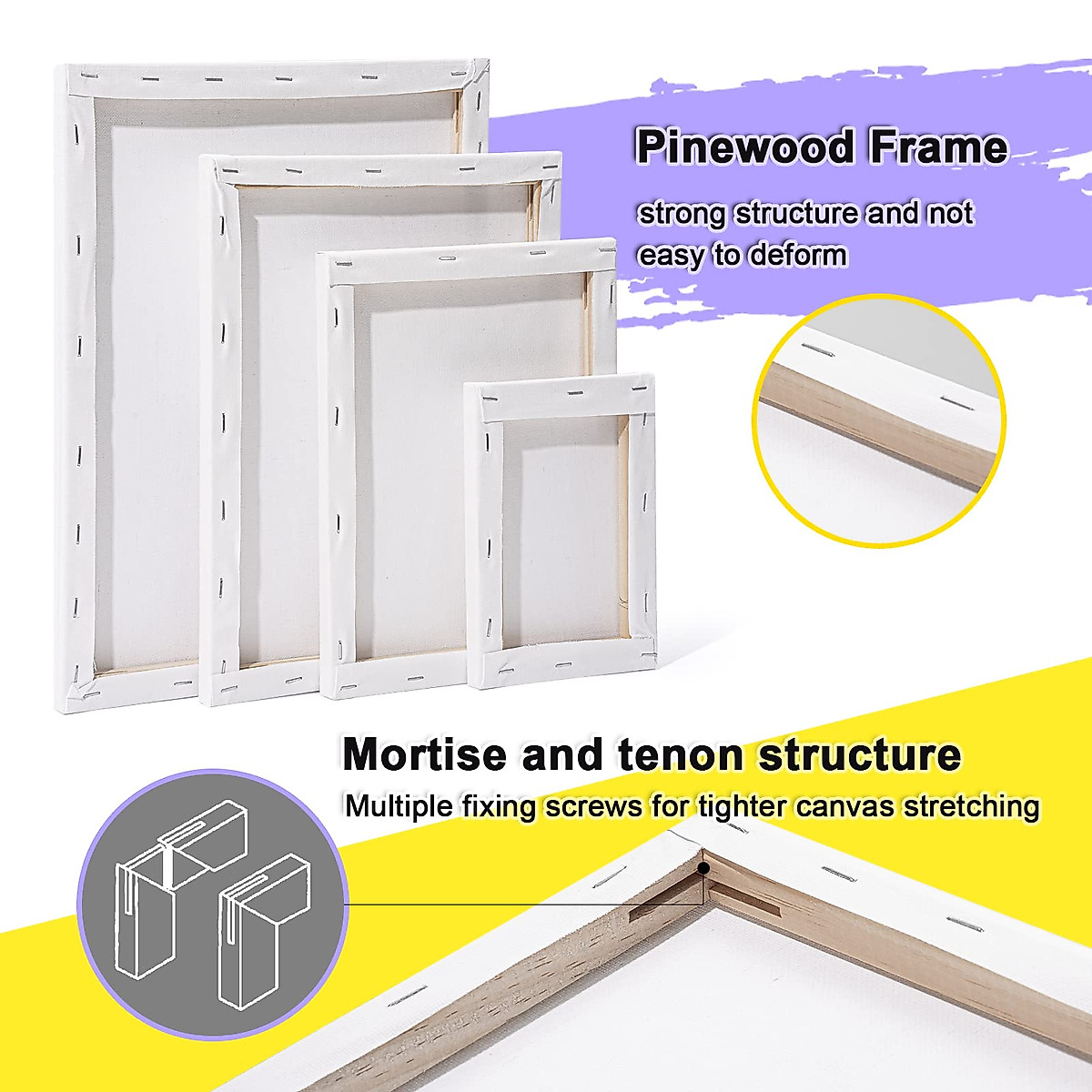 Pinewood Frame

strong structure and not easy to deform

Mortise and tenon structure

Multiple fixing screws for tighter canvas stretching