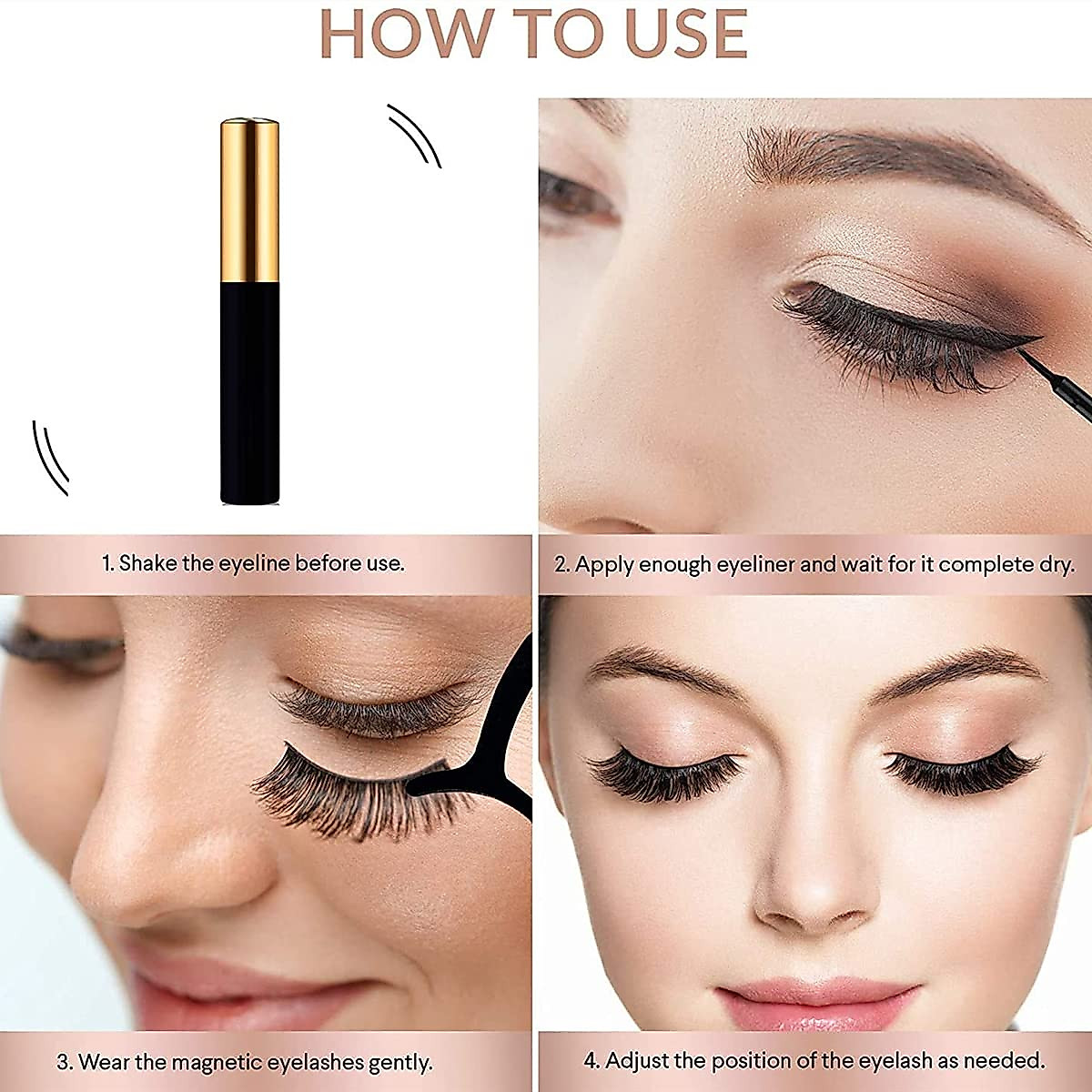 HOW TO USE

1. Shake the eyeline before use.

2. Apply enough eyeliner and wait for it complete dry.

3. Wear the magnetic eyelashes gently.

4. Adjust the position of the eyelash as needed.