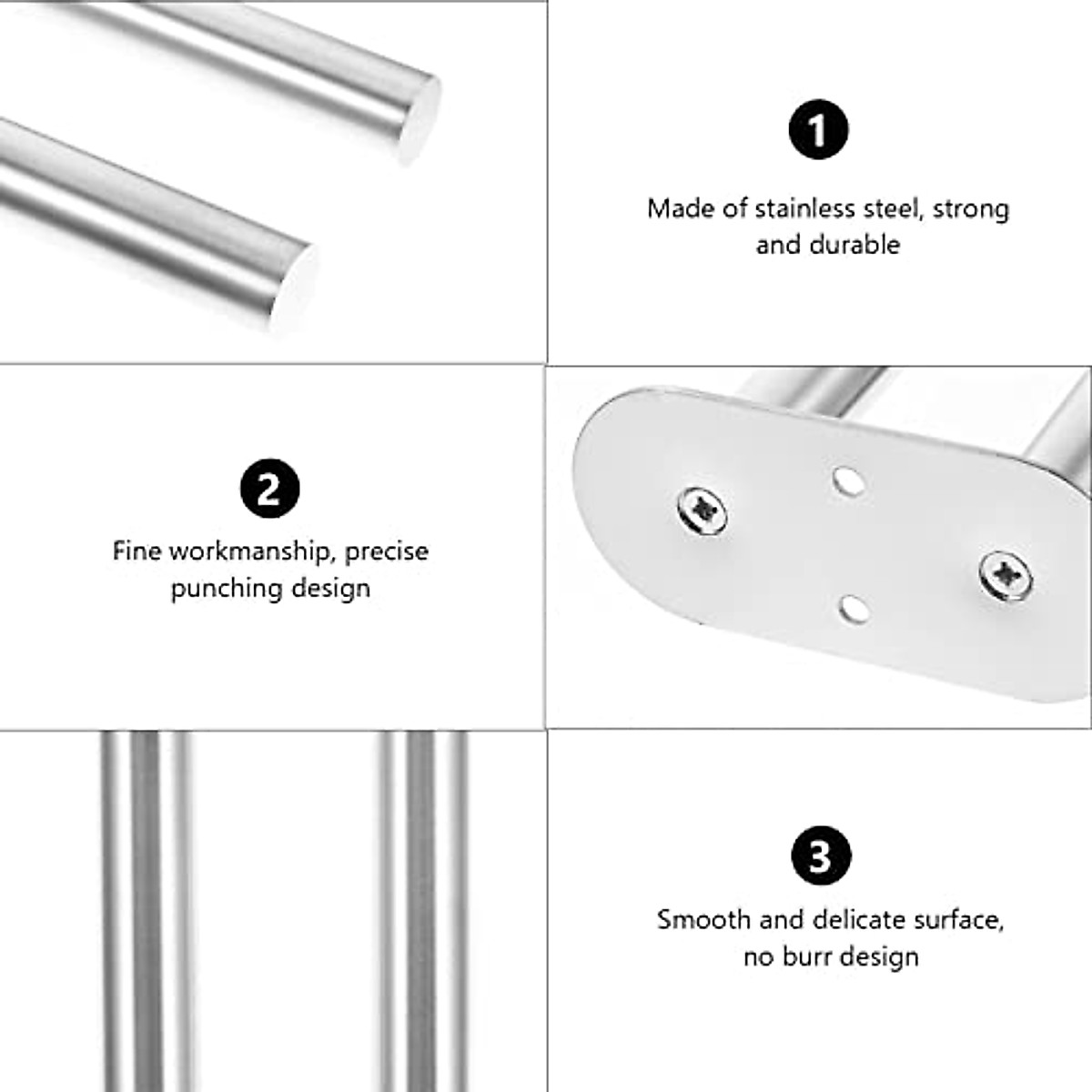 1

Made of stainless steel, strong and durable

2

Fine workmanship, precise punching design

3

Smooth and delicate surface, no burr design