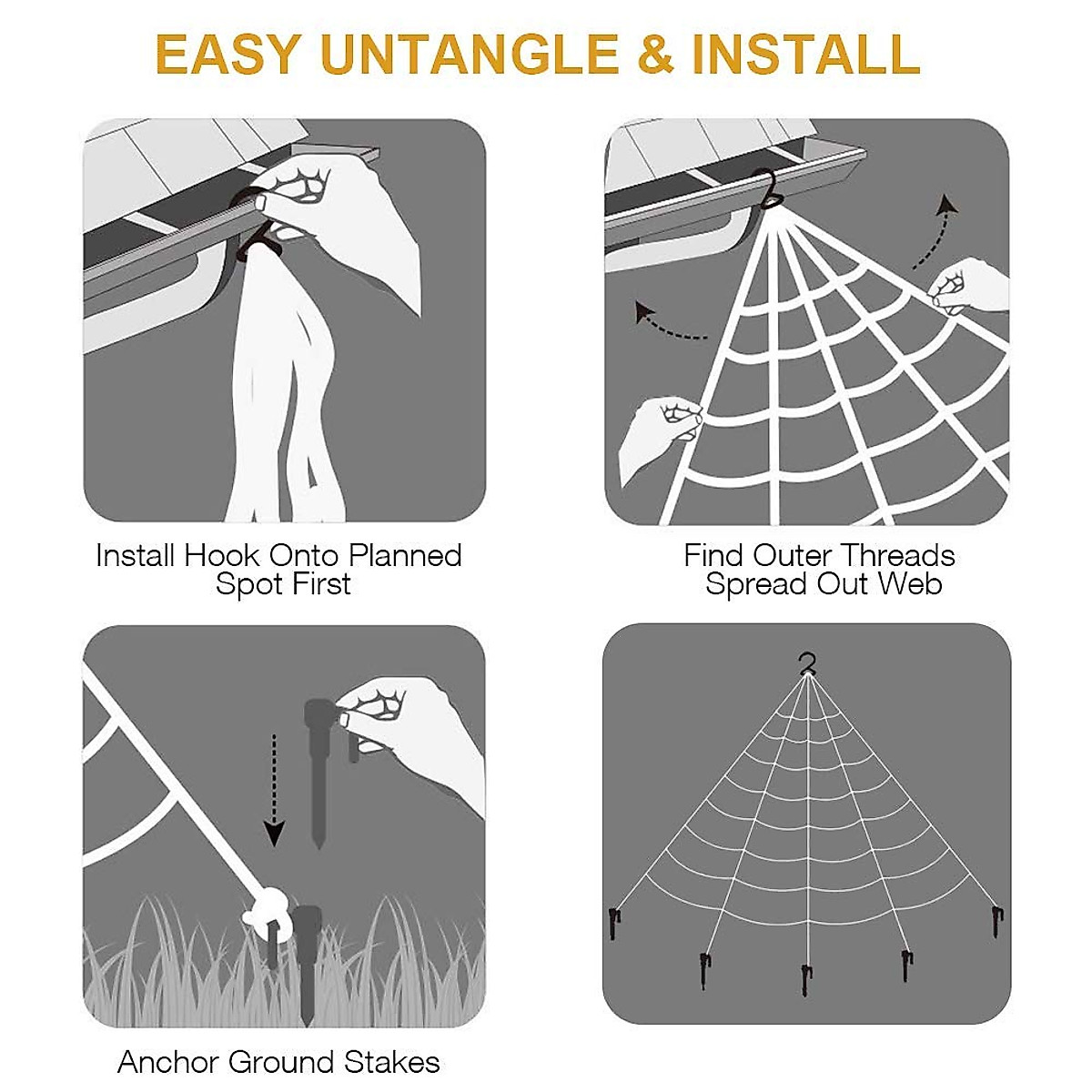 EASY UNTANGLE & INSTALL

Install Hook Onto Planned Spot First

Find Outer Threads Spread Out Web

Anchor Ground Stakes