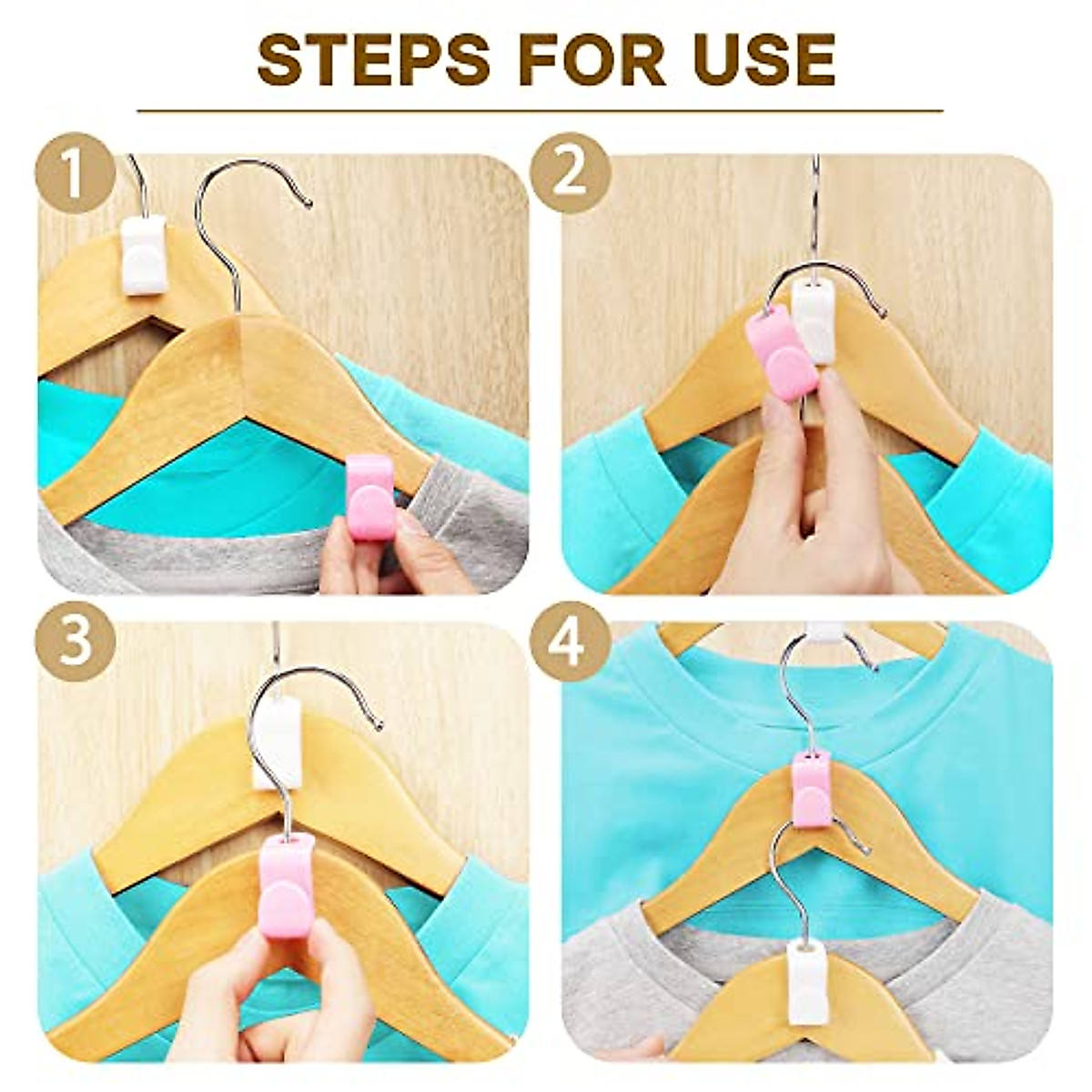 STEPS FOR USE

1

2

3

4