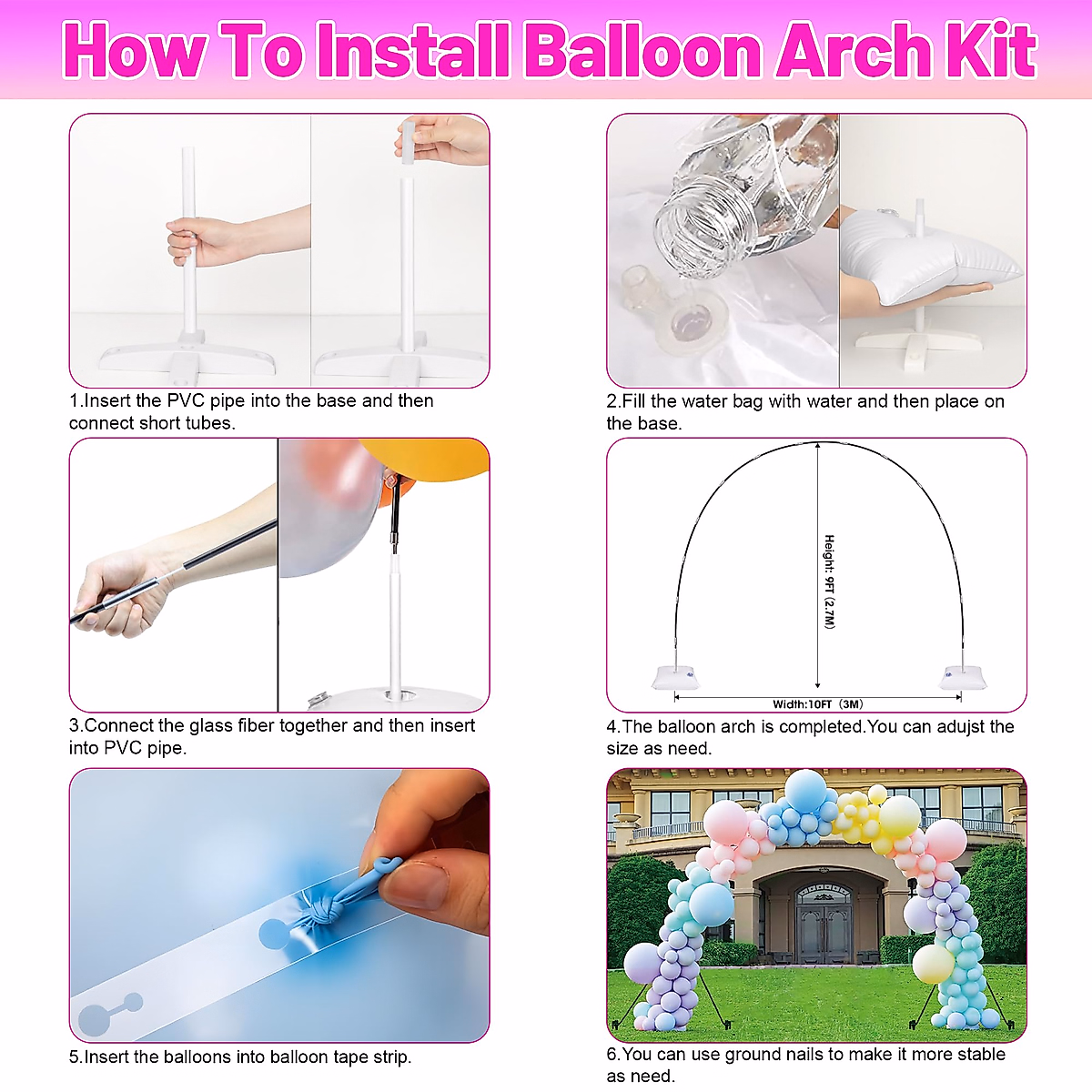 How To Install Balloon Arch Kit

1.Insert the PVC pipe into the base and then connect short tubes.

2.Fill the water bag with water and then place on the base.

3.Connect the glass fiber together and then insert into PVC pipe.

Height: 9FT (2.7M)

Width:10FT (3M)

4.The balloon arch is completed.You can adujst the size as need.

5.Insert the balloons into balloon tape strip.

6.You can use ground nails to make it more stable as need.