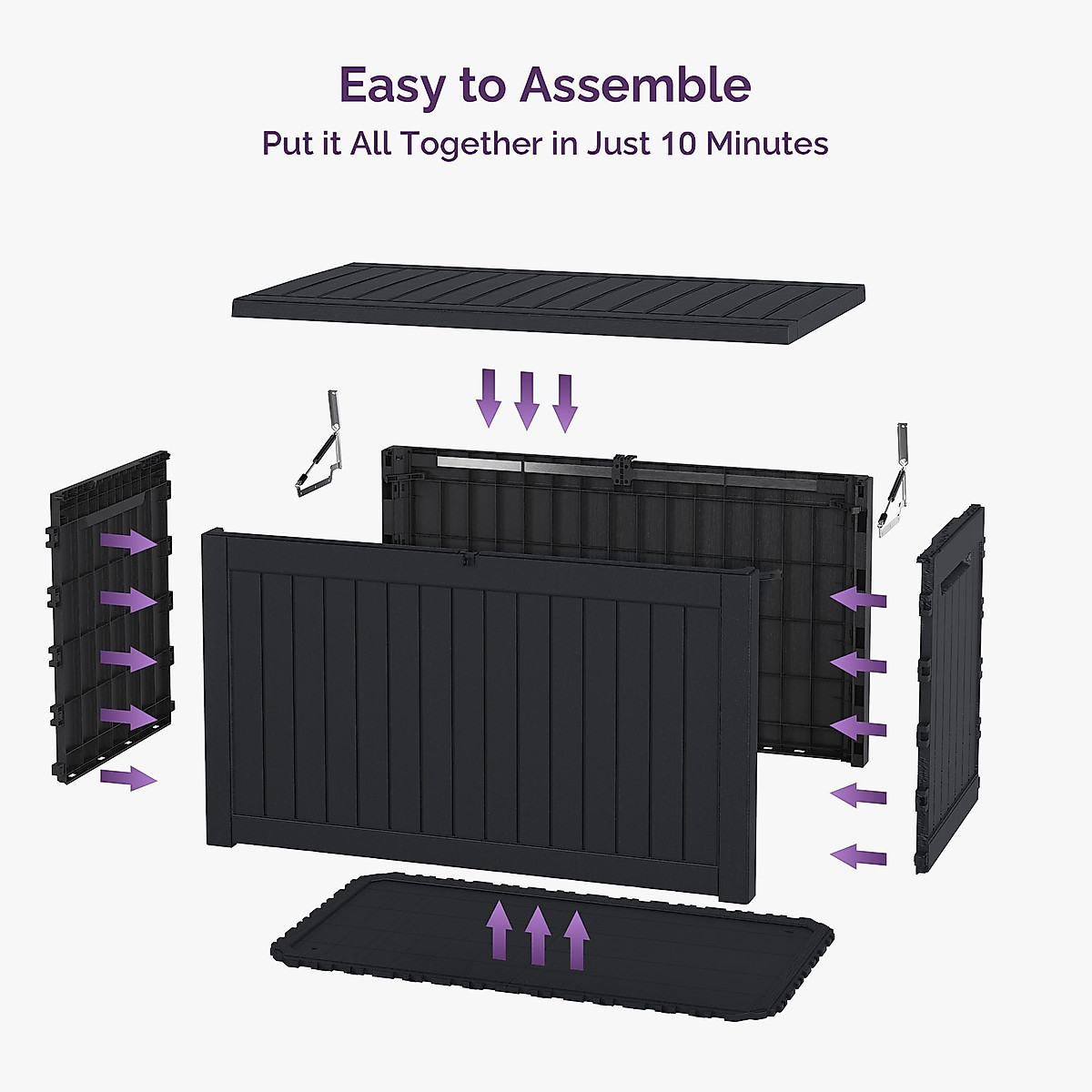 Easy to Assemble
Put it All Together in Just 10 Minutes