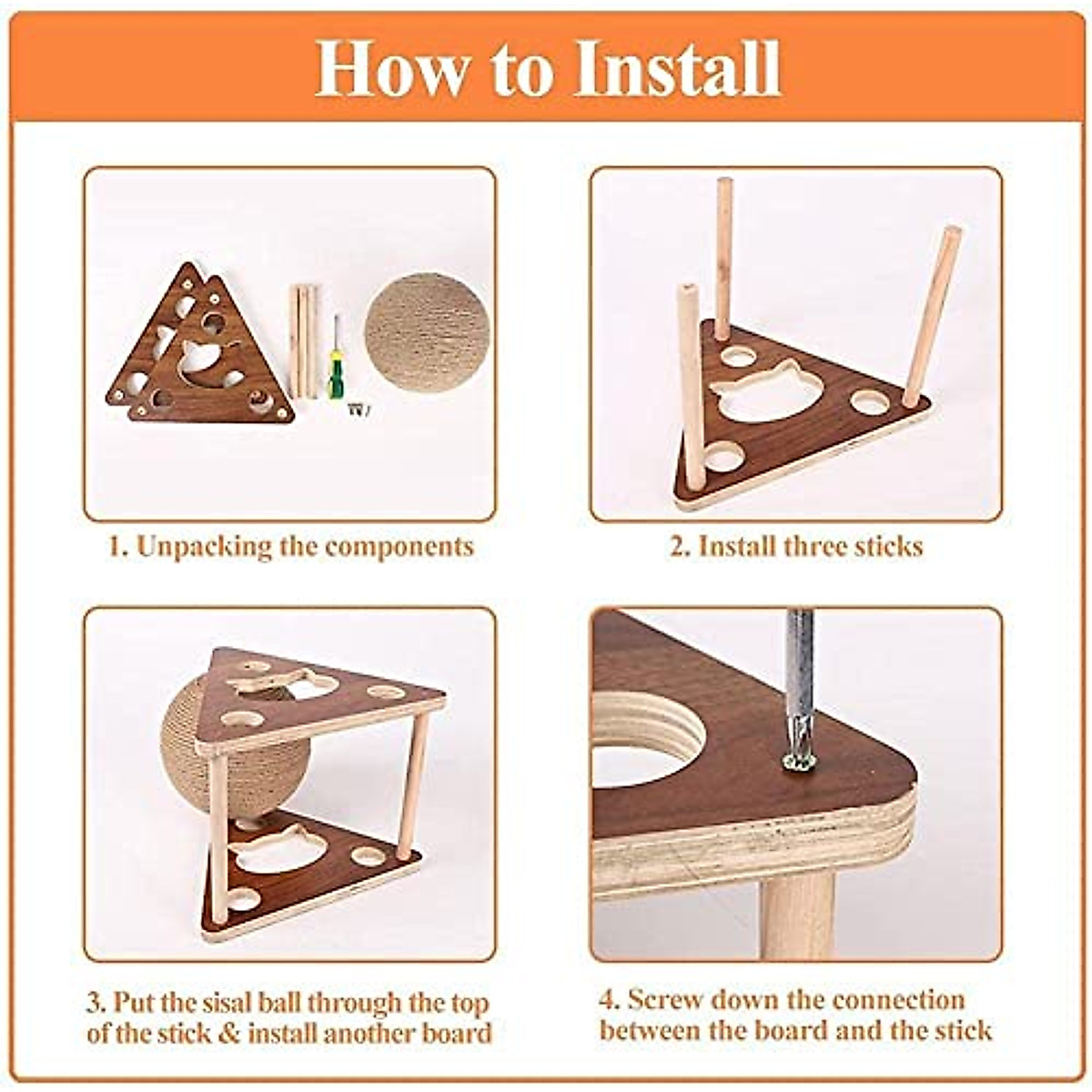 How to Install

1. Unpacking the components

2. Install three sticks

3. Put the sisal ball through the top of the stick & install another board

4. Screw down the connection between the board and the stick