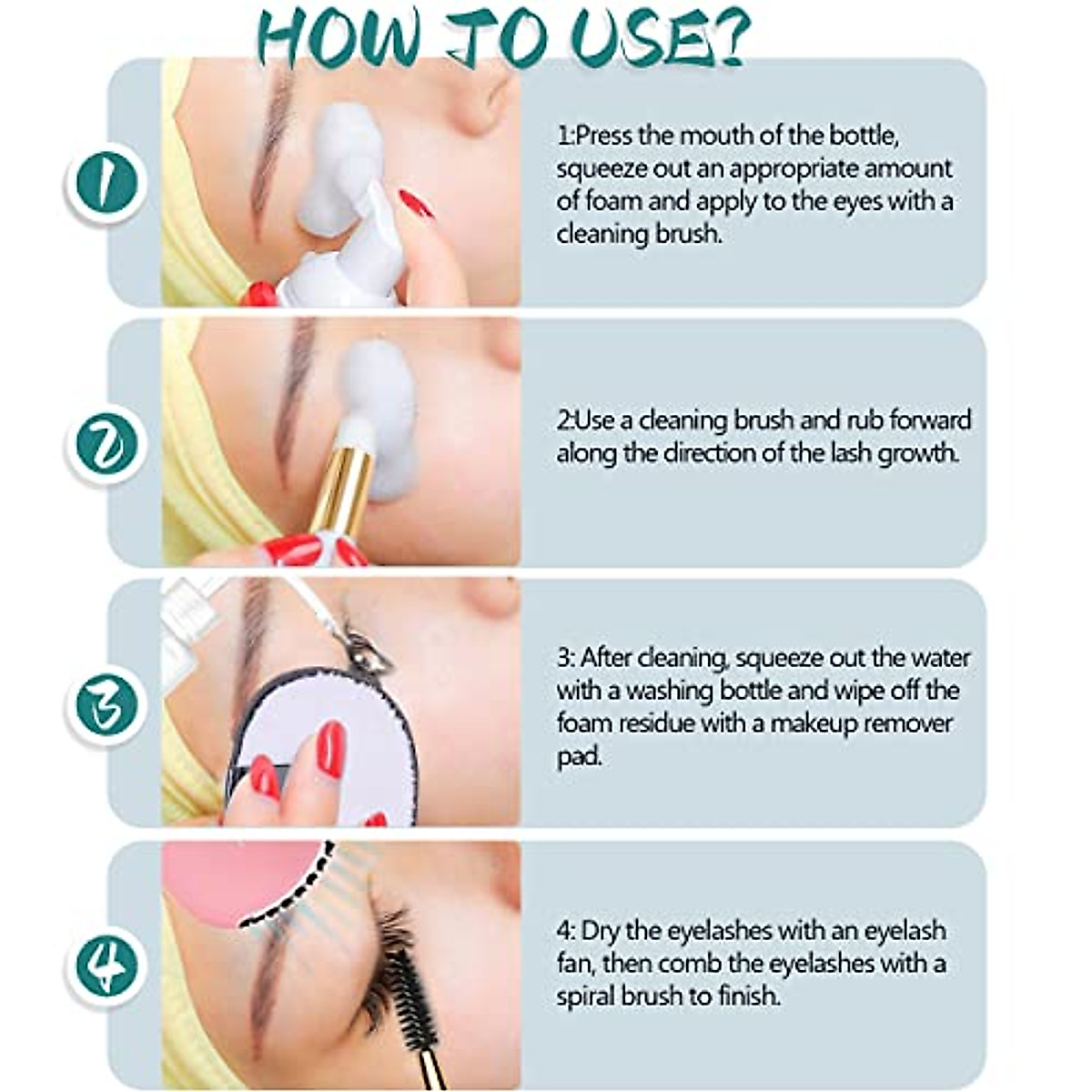 HOW TO USE?

1

1:Press the mouth of the bottle, squeeze out an appropriate amount of foam and apply to the eyes with a cleaning brush.

2

2:Use a cleaning brush and rub forward along the direction of the lash growth.

3

3: After cleaning, squeeze out the water with a washing bottle and wipe off the foam residue with a makeup remover pad.

4

4: Dry the eyelashes with an eyelash fan, then comb the eyelashes with a spiral brush to finish.