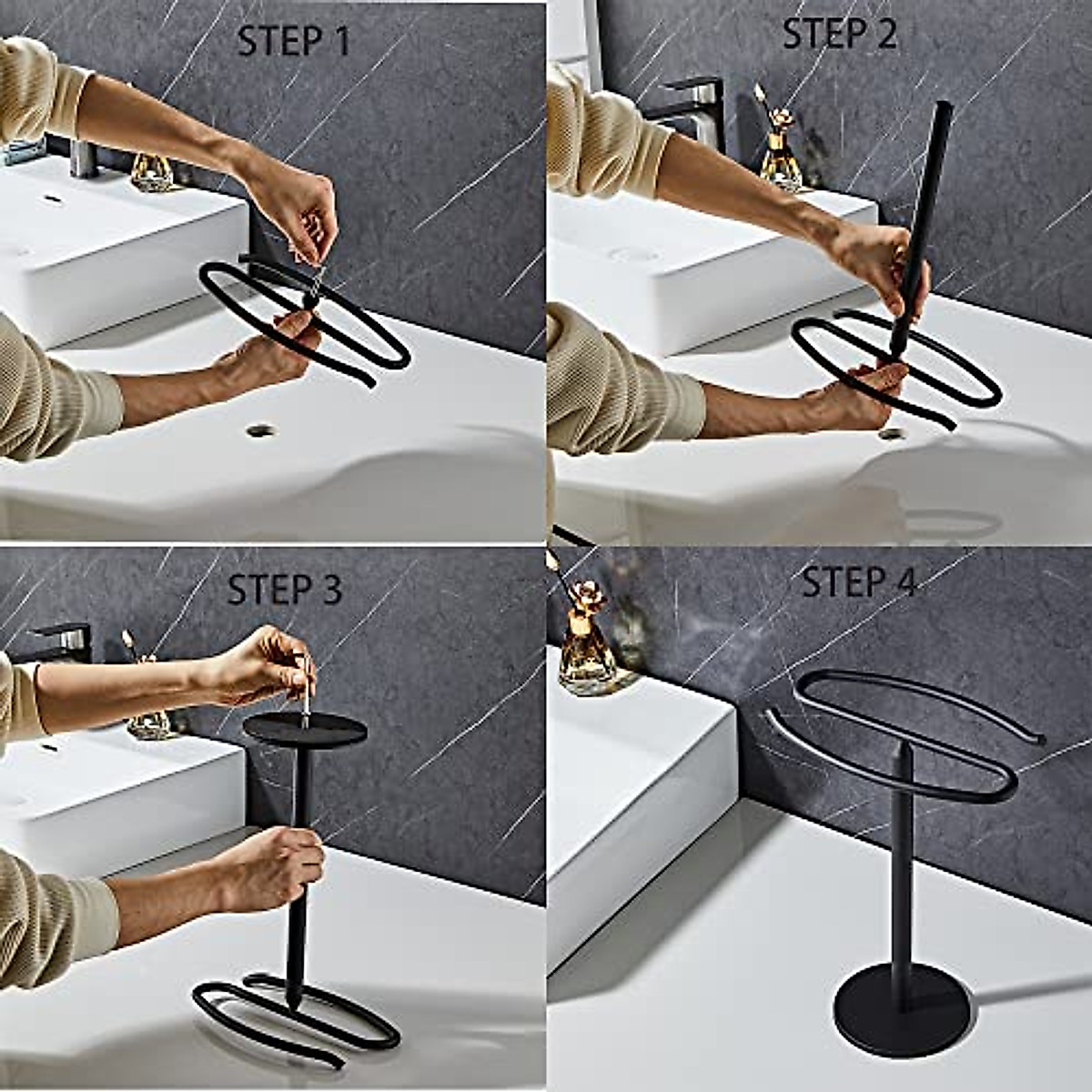 STEP 1

STEP 2

STEP 3

STEP 4