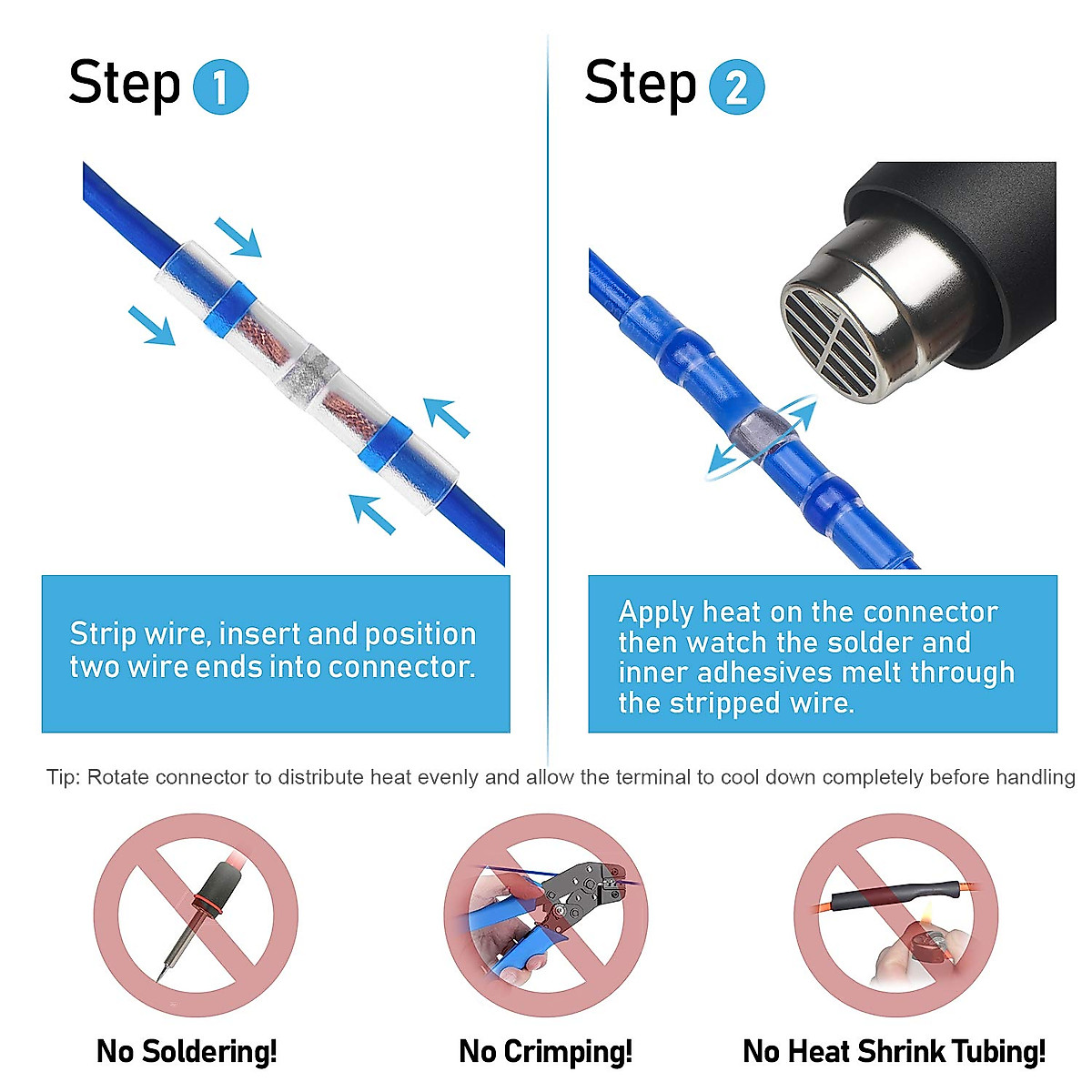 Step 1

Strip wire, insert and position two wire ends into connector.

Step 2

Apply heat on the connector then watch the solder and inner adhesives melt through the stripped wire.

Tip: Rotate connector to distribute heat evenly and allow the terminal to cool down completely before handling

No Soldering!

No Crimping!

No Heat Shrink Tubing!