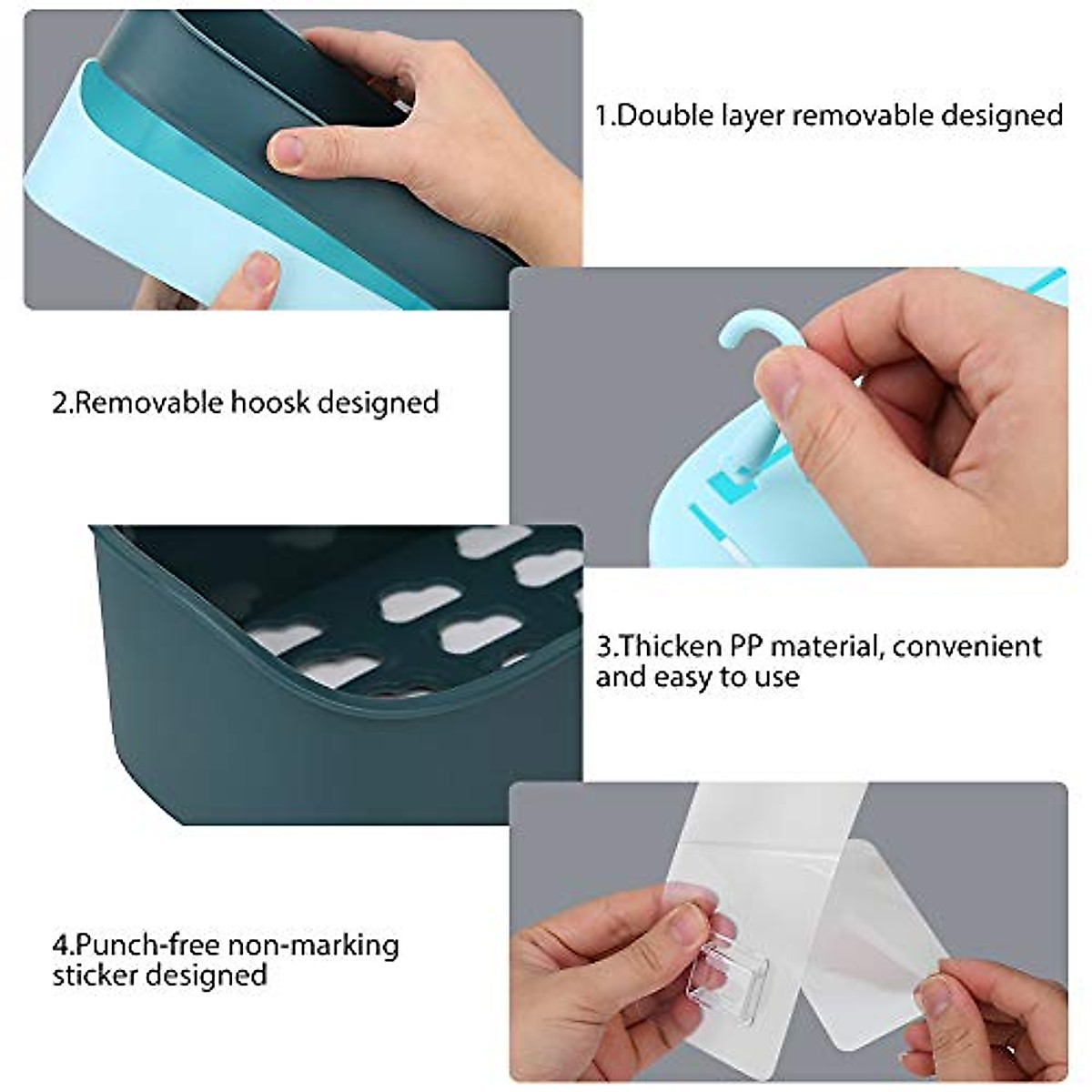 1.Double layer removable designed

2.Removable hoosk designed

3.Thicken PP material, convenient and easy to use

4.Punch-free non-marking sticker designed