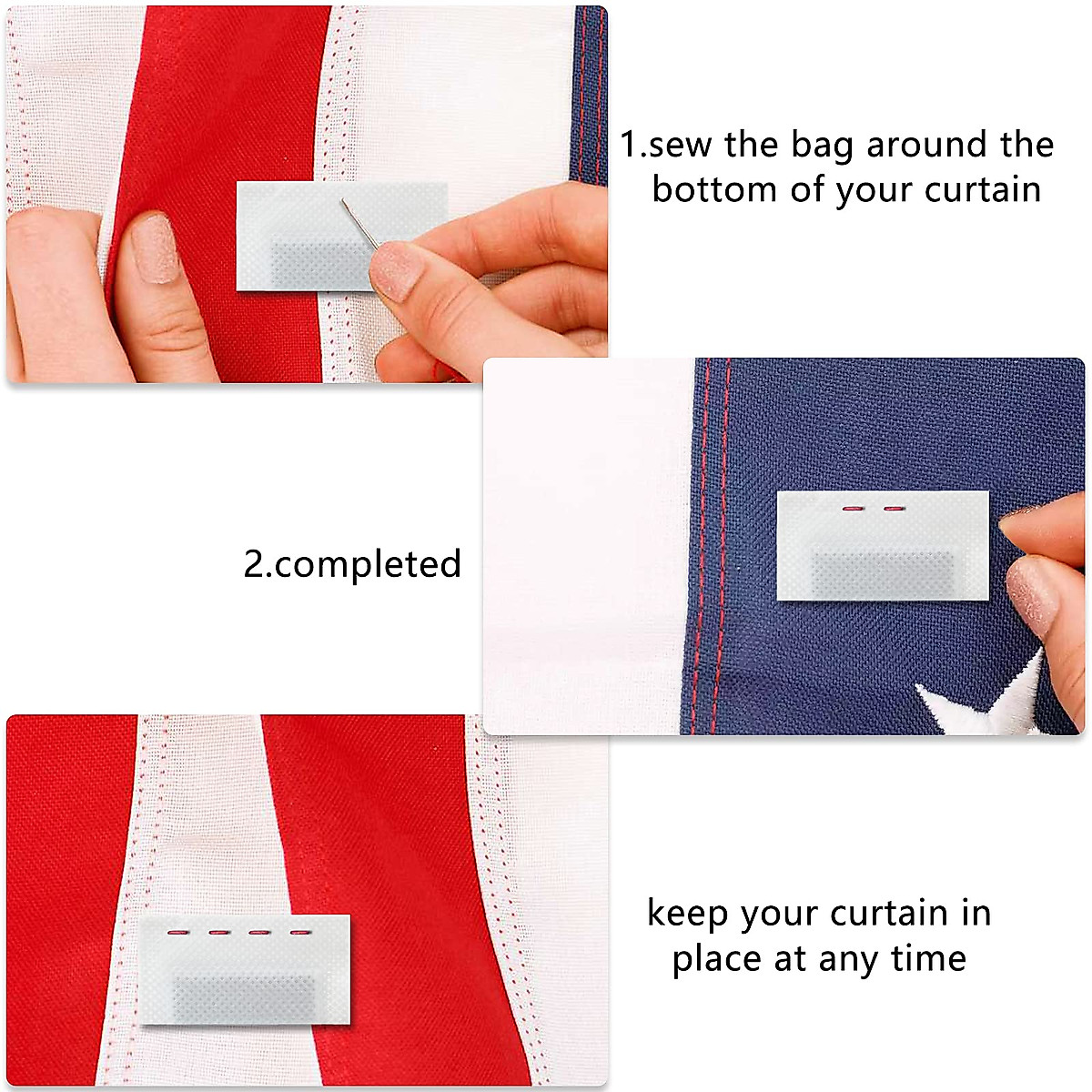 1.sew the bag around the bottom of your curtain

2.completed

keep your curtain in place at any time