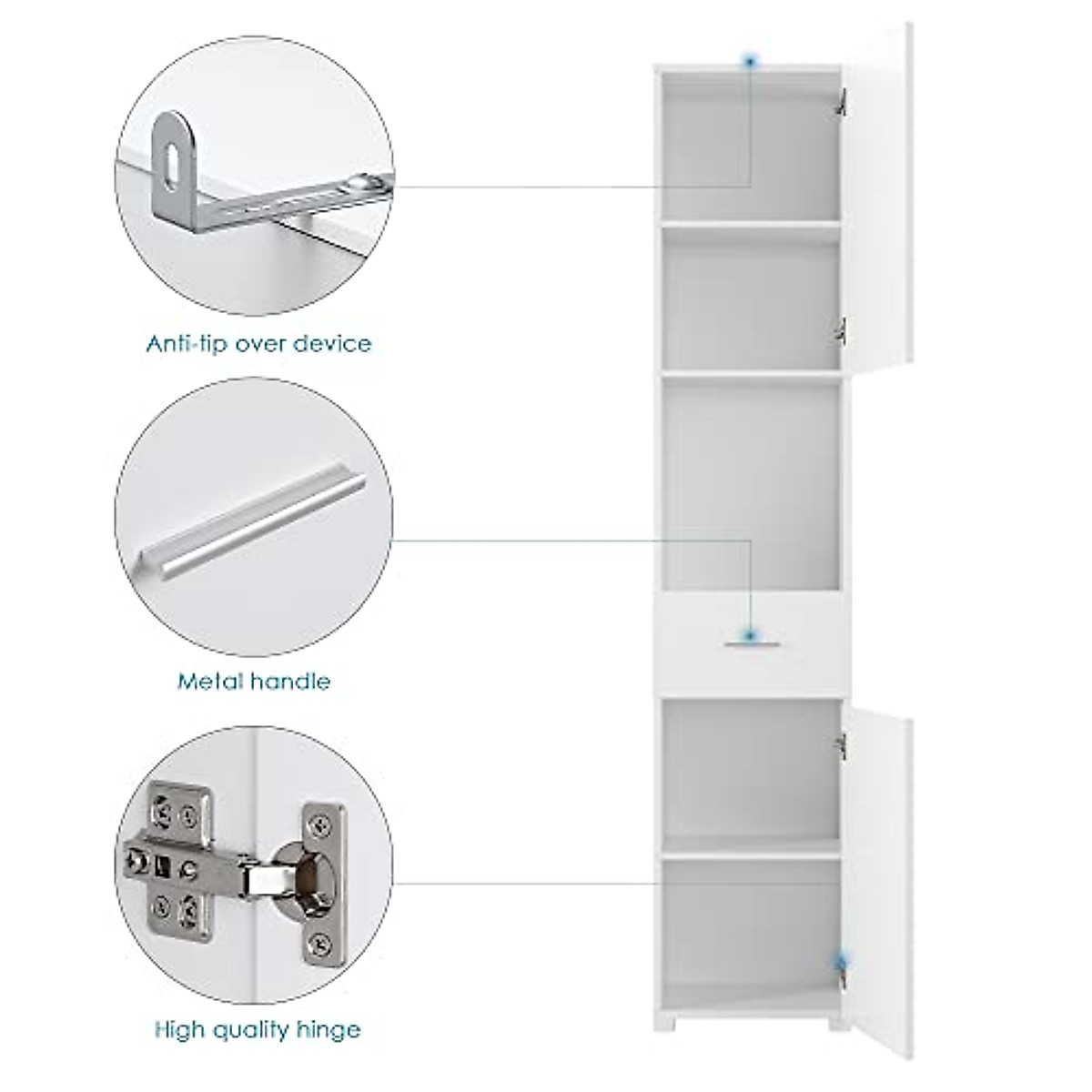 Anti-tip over device

Metal handle

High quality hinge