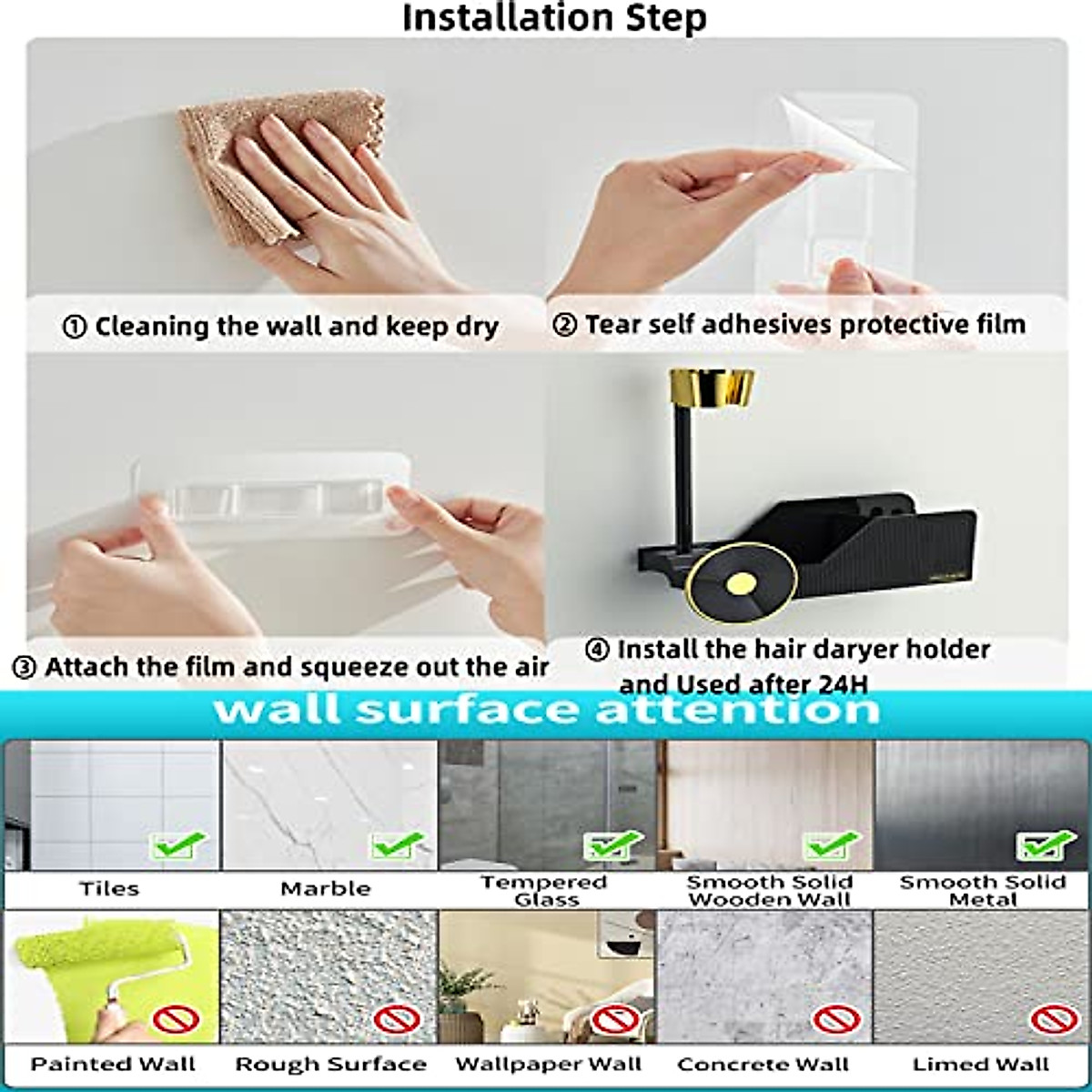 Installation Step

① Cleaning the wall and keep dry

② Tear self adhesives protective film

③ Attach the film and squeeze out the air

④ Install the hair daryer holder and Used after 24H

wall surface attention

Tiles

Marble

Tempered Glass

Smooth Solid Wooden Wall

Smooth Solid Metal

Painted Wall

Rough Surface

Wallpaper Wall

Concrete Wall

Limed Wall