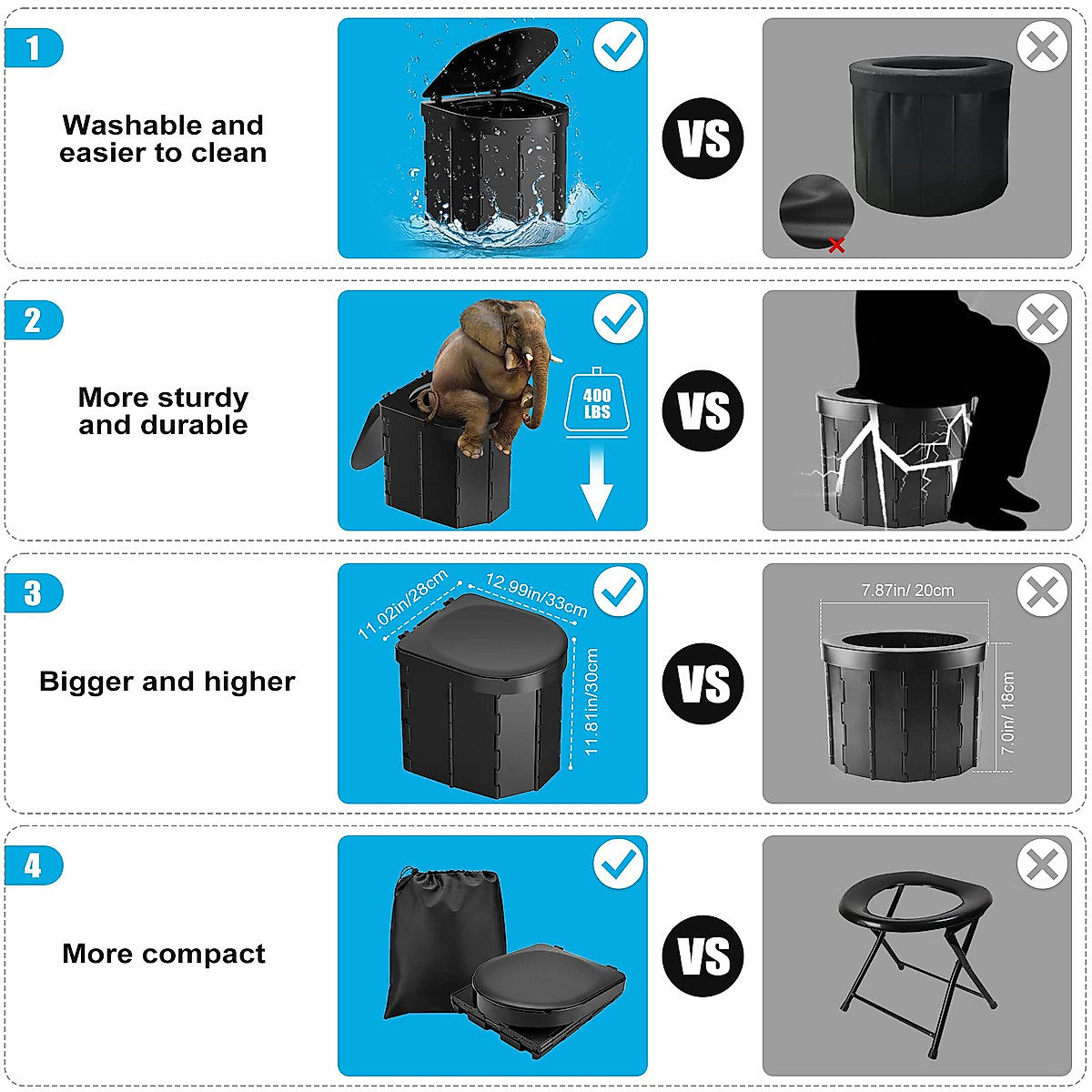 1

Washable and easier to clean

VS

2

More sturdy and durable

400 LBS

VS

3

Bigger and higher

11.02in/28cm

12.99in/33cm

11.81in/30cm

VS

7.87in/ 20cm

7.0in/ 18cm

4

More compact

VS