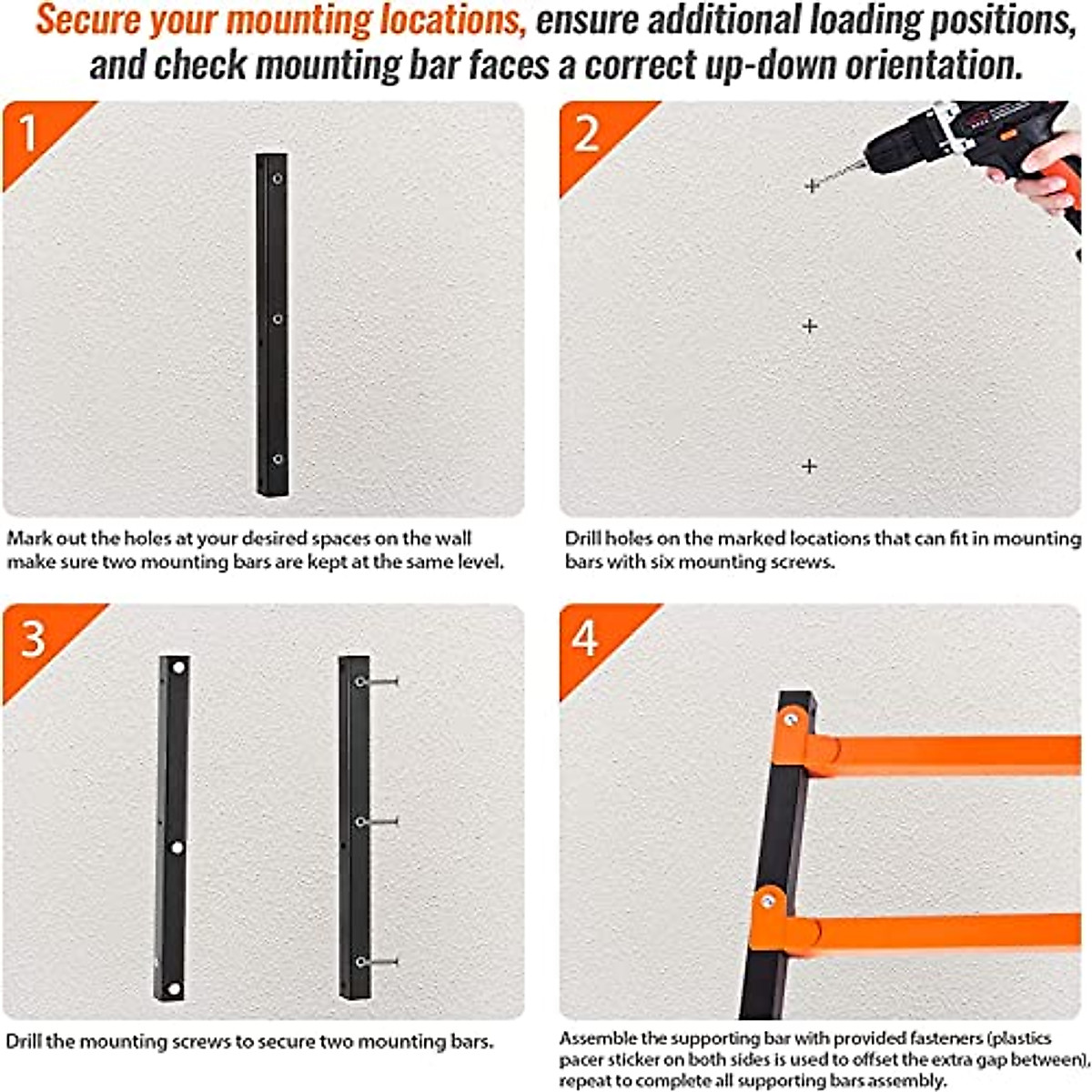 Secure your mounting locations, ensure additional loading positions, and check mounting bar faces a correct up-down orientation.

1

Mark out the holes at your desired spaces on the wall make sure two mounting bars are kept at the same level.

2

Drill holes on the marked locations that can fit in mounting bars with six mounting screws.

3

Drill the mounting screws to secure two mounting bars.

4

Assemble the supporting bar with provided fasteners (plastics pacer sticker on both sides is used to offset the extra gap between), repeat to complete all supporting bars assembly.