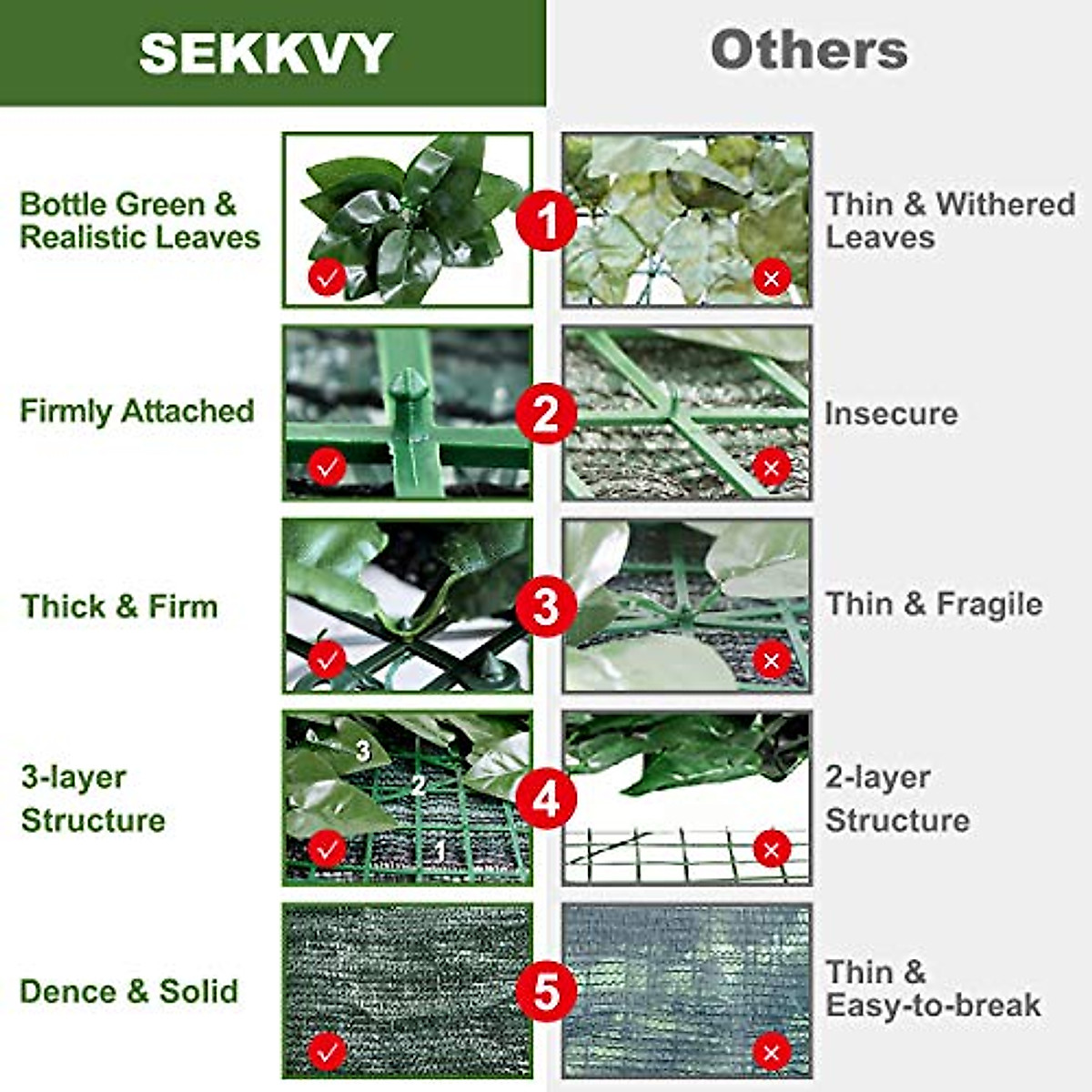 SEKKVY

Others

Bottle Green & Realistic Leaves

1

Thin & Withered Leaves

Firmly Attached

2

Insecure

Thick & Firm

3

Thin & Fragile

3-layer Structure

3
2
1

4

2-layer Structure

Dence & Solid

5

Thin & Easy-to-break