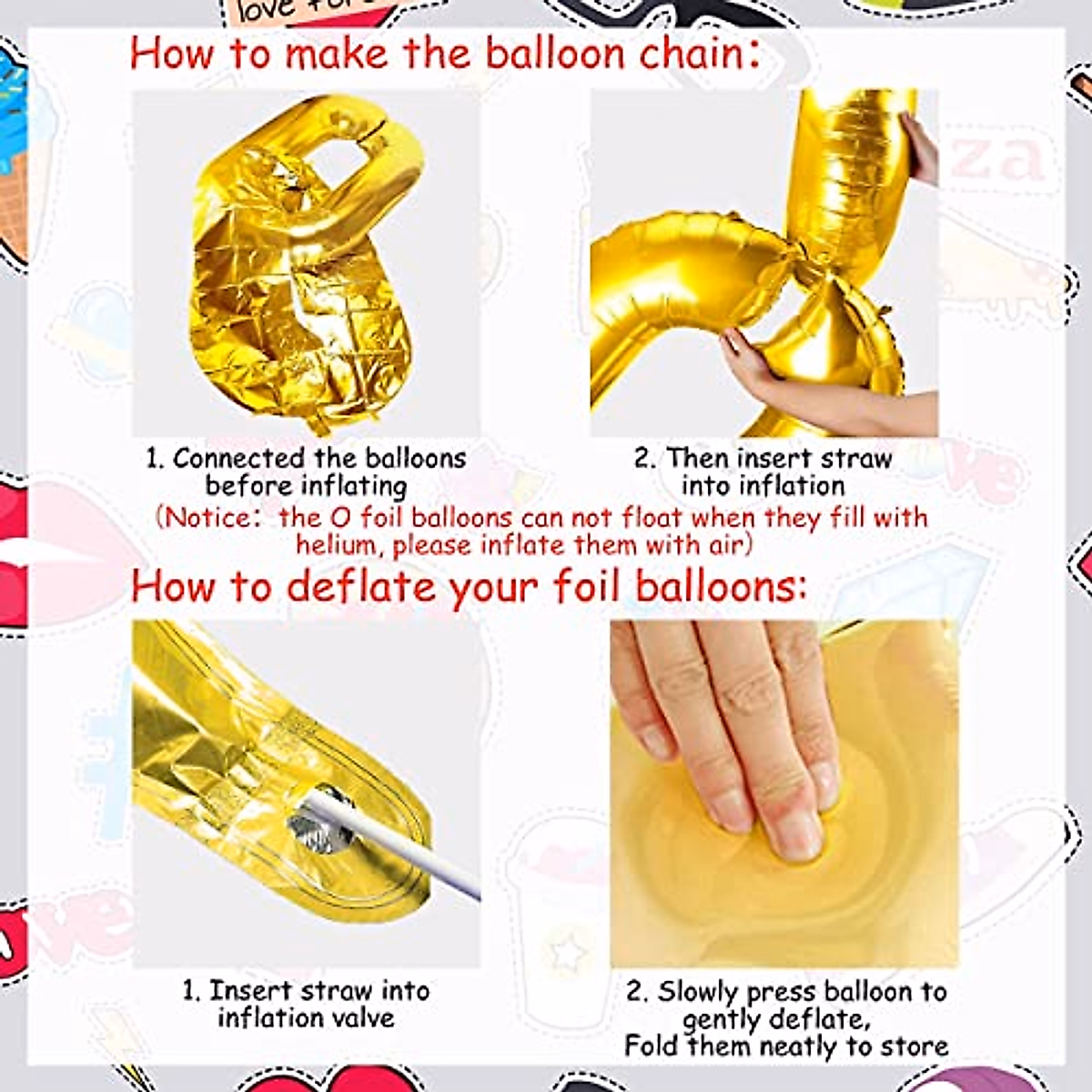 love for

How to make the balloon chain:

1. Connected the balloons before inflating

2. Then insert straw into inflation

(Notice: the O foil balloons can not float when they fill with helium, please inflate them with air)

How to deflate your foil balloons:

1. Insert straw into inflation valve

2. Slowly press balloon to gently deflate, Fold them neatly to store