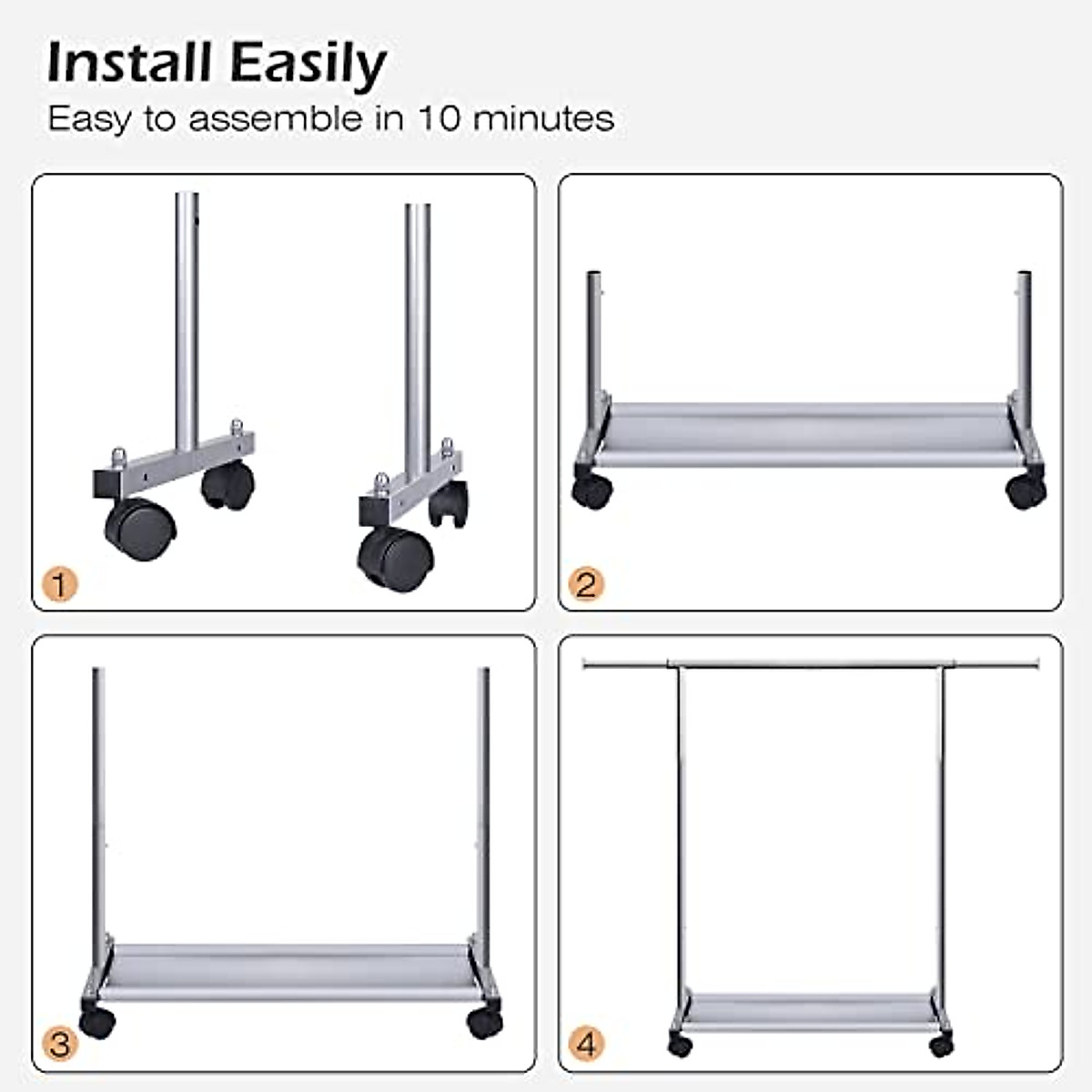 Install Easily
Easy to assemble in 10 minutes

1

2

3

4