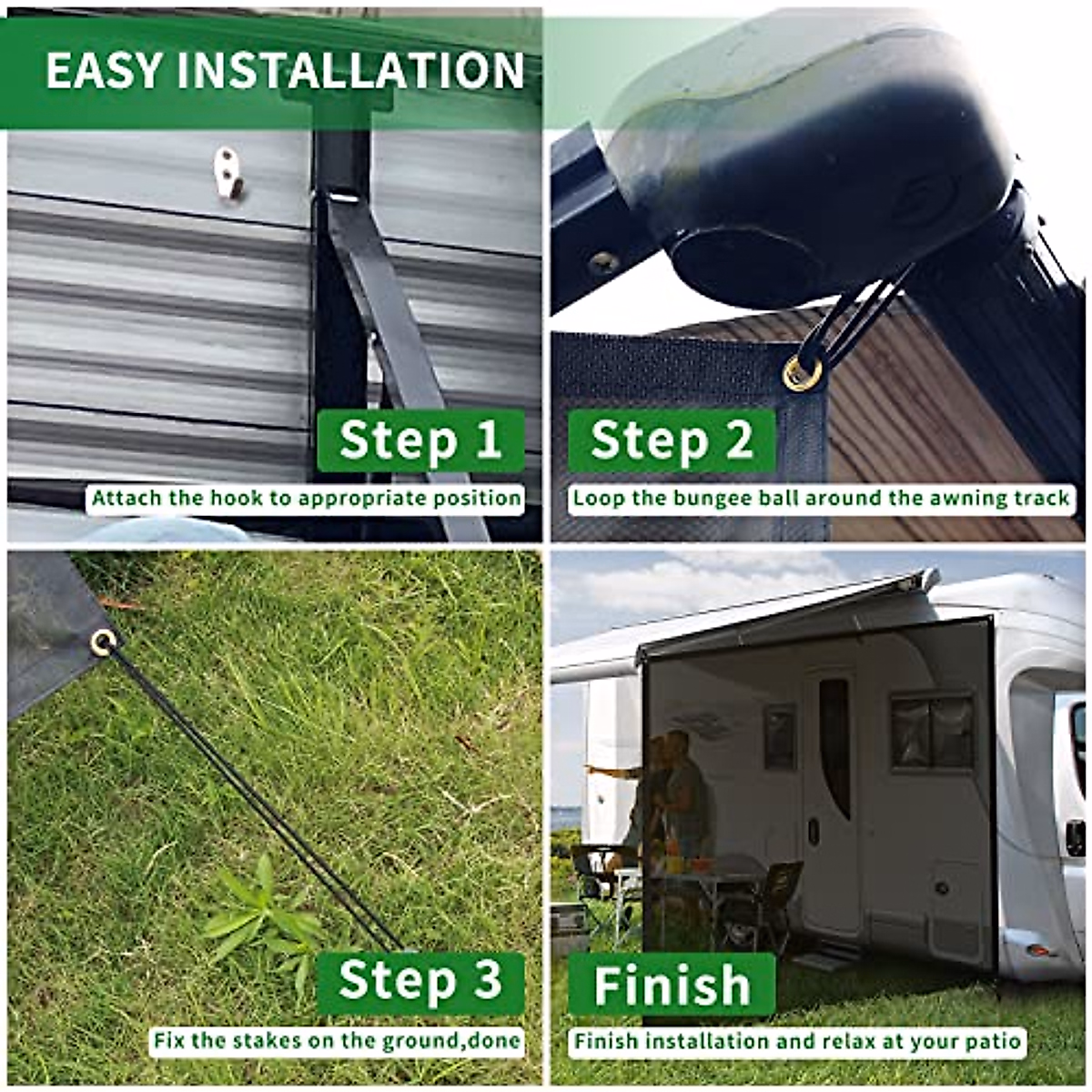 EASY INSTALLATION

Step 1
Attach the hook to appropriate position

Step 2
Loop the bungee ball around the awning track

Step 3
Fix the stakes on the ground,done

Finish
Finish installation and relax at your patio